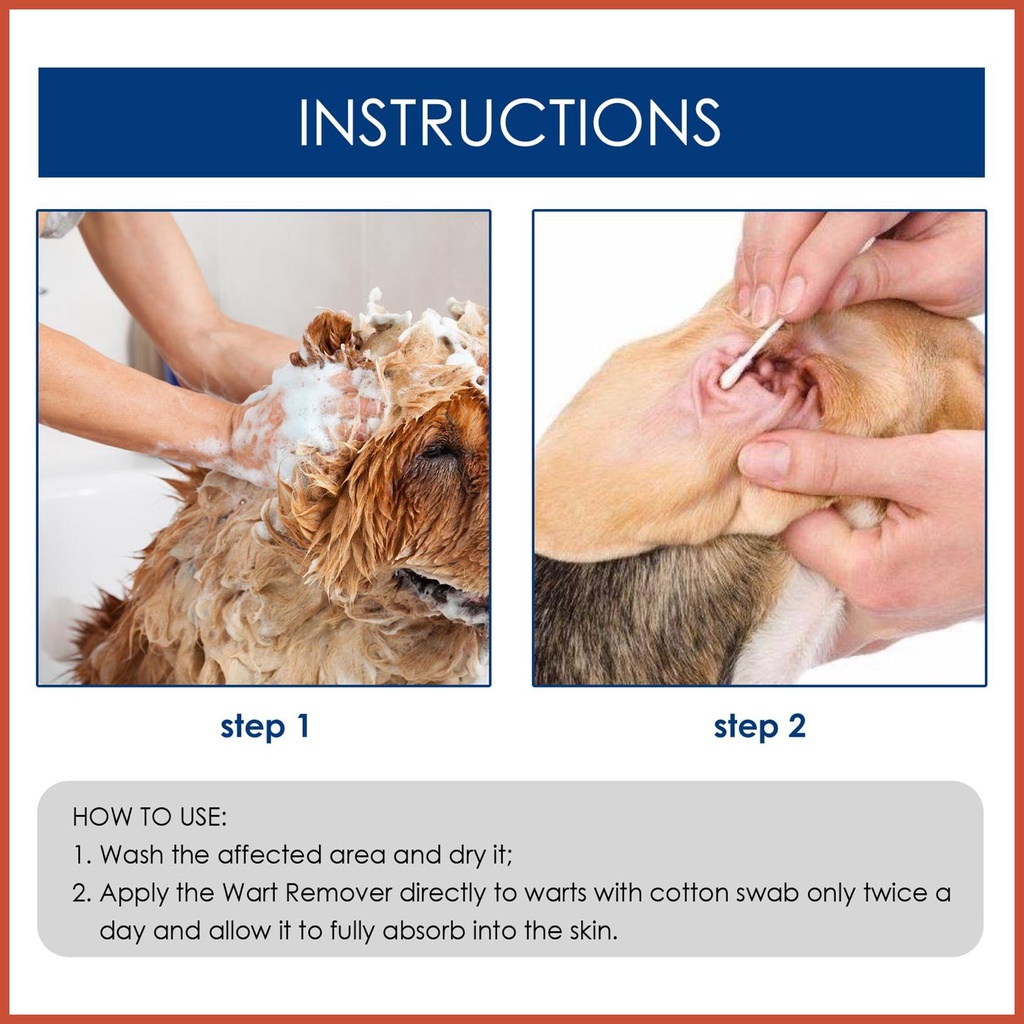 INSTRUCTIONS

step 1

step 2

HOW TO USE:
1. Wash the affected area and dry it;
2. Apply the Wart Remover directly to warts with cotton swab only twice a day and allow it to fully absorb into the skin.