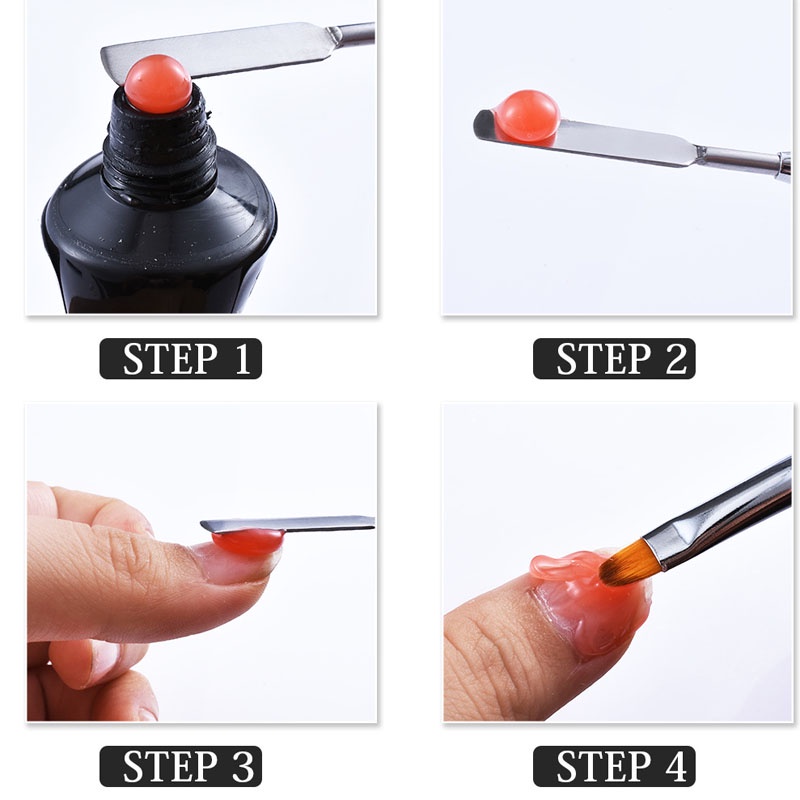 STEP 1

STEP 2

STEP 3

STEP 4