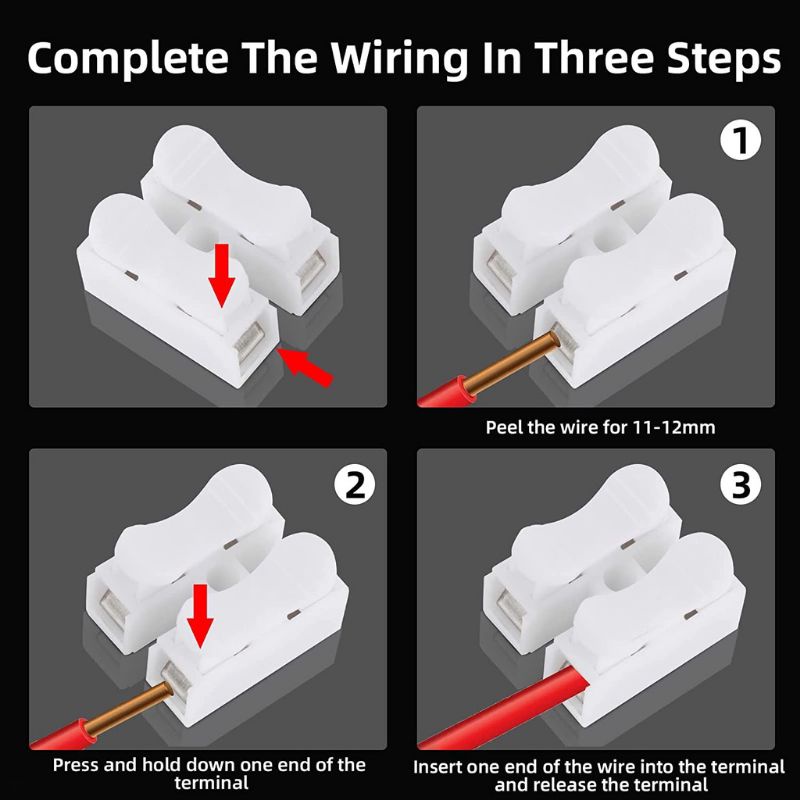 Complete The Wiring In Three Steps

1

Peel the wire for 11-12mm

2

Press and hold down one end of the terminal

3

Insert one end of the wire into the terminal and release the terminal