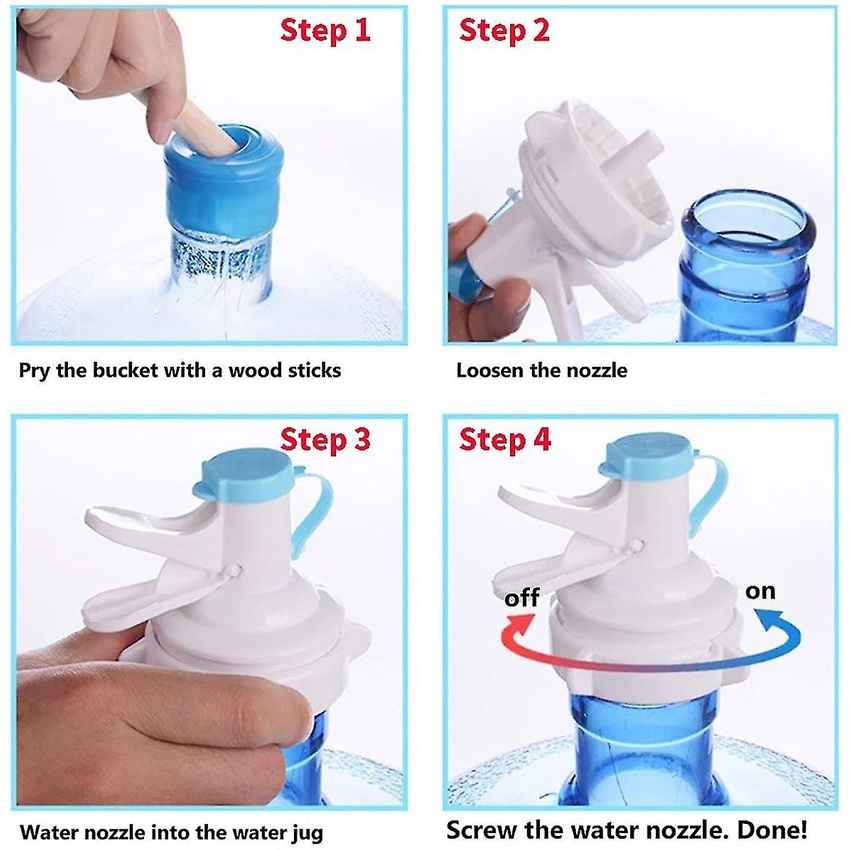 Step 1

Pry the bucket with a wood sticks

Step 2

Loosen the nozzle

Step 3

Water nozzle into the water jug

Step 4

off

on

Screw the water nozzle. Done!