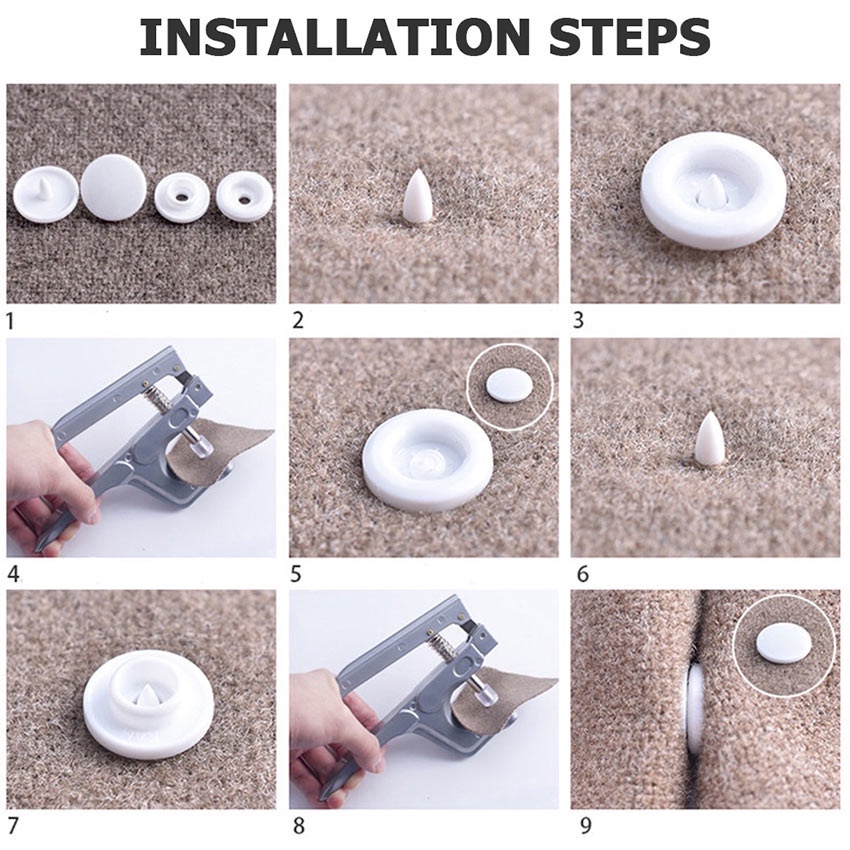 INSTALLATION STEPS

1

2

3

4

5

6

7

8

9