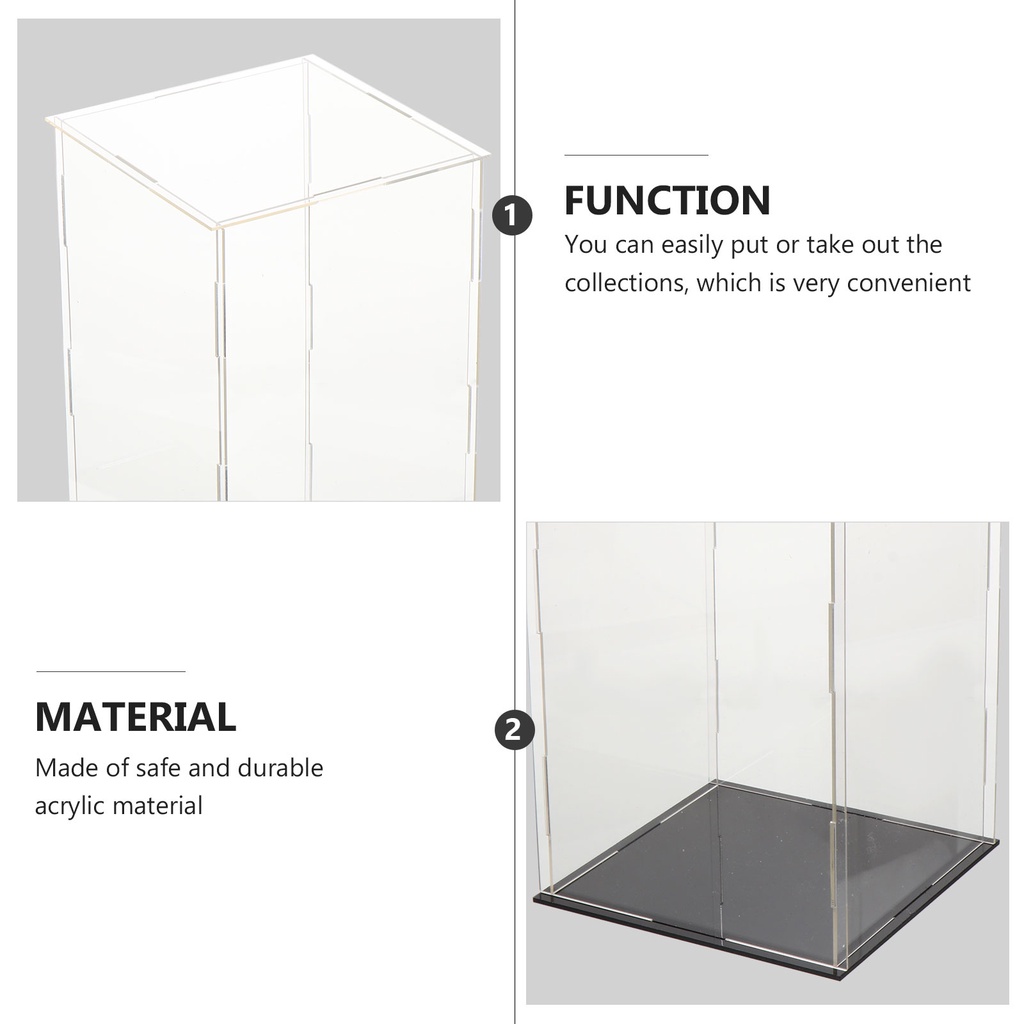 1

FUNCTION

You can easily put or take out the collections, which is very convenient

MATERIAL

Made of safe and durable acrylic material

2