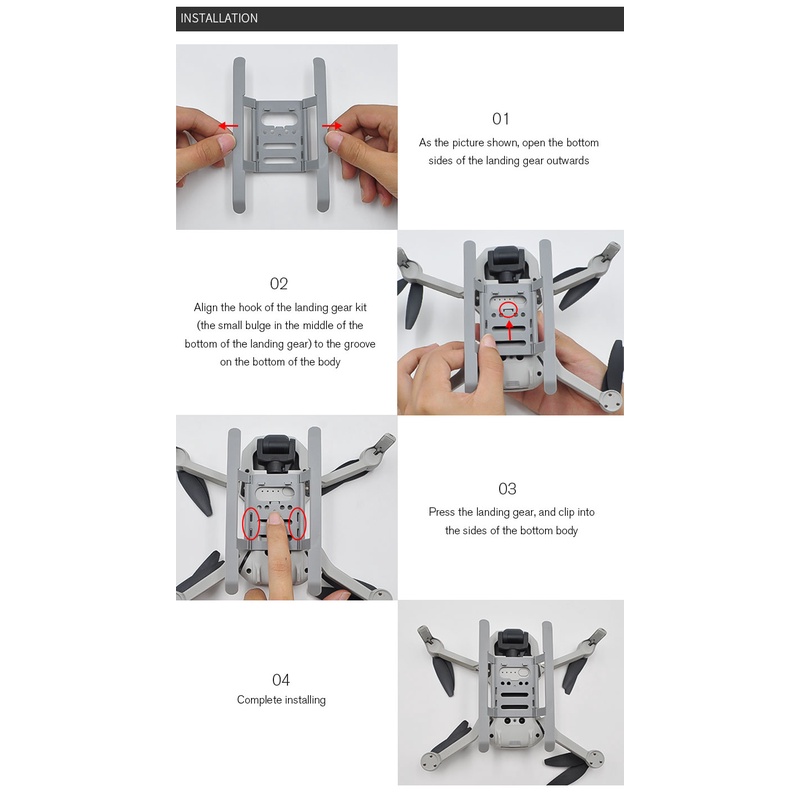 INSTALLATION

01
As the picture shown, open the bottom sides of the landing gear outwards

02
Align the hook of the landing gear kit (the small bulge in the middle of the bottom of the landing gear) to the groove on the bottom of the body

03
Press the landing gear, and clip into the sides of the bottom body

04
Complete installing