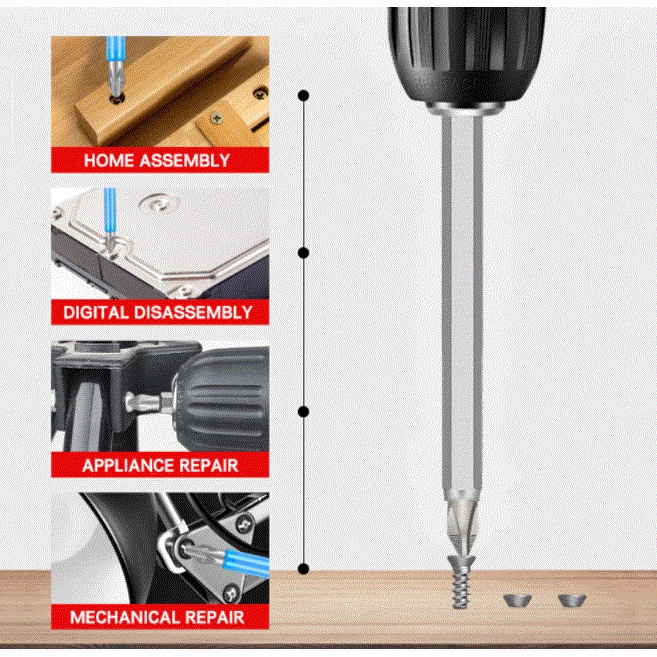 HOME ASSEMBLY

DIGITAL DISASSEMBLY

APPLIANCE REPAIR

MECHANICAL REPAIR