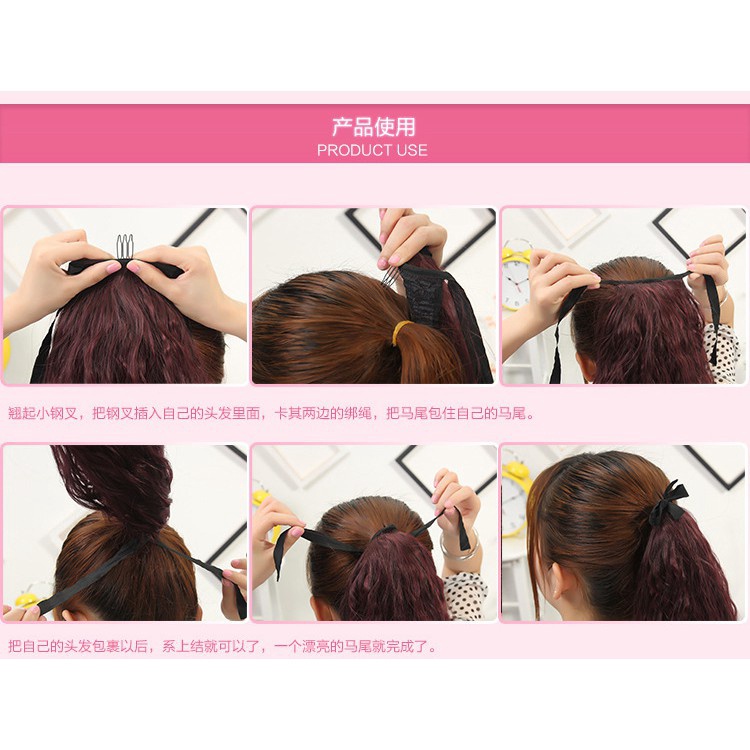 产品使用
PRODUCT USE

翘起小钢叉，把钢叉插入自己的头发里面，卡其两边的绑绳，把马尾包住自己的马尾。

把自己的头发包裹以后，系上结就可以了，一个漂亮的马尾就完成了。