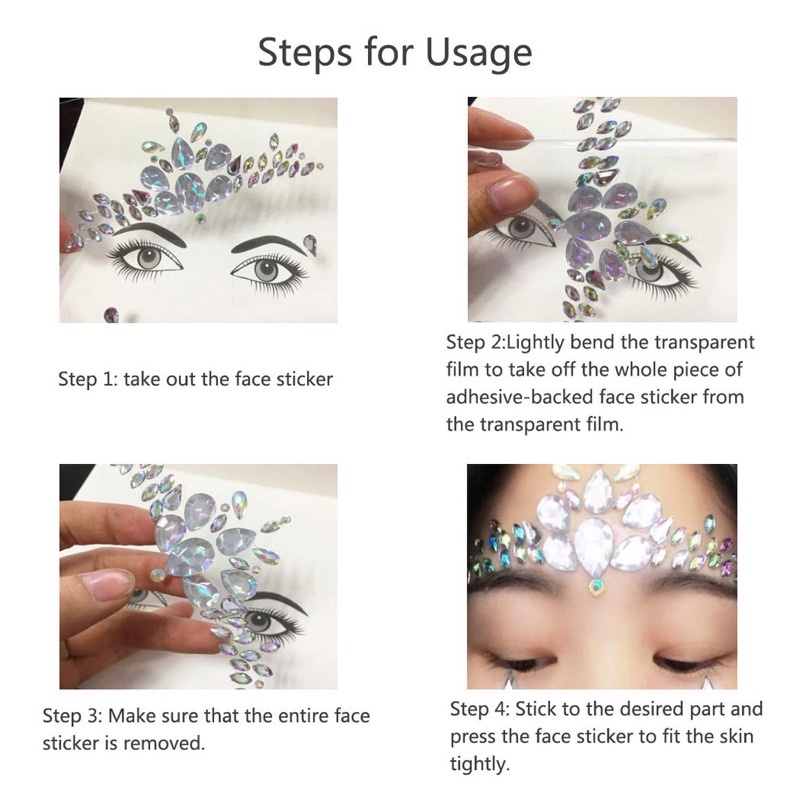 Steps for Usage

Step 1: take out the face sticker

Step 2:Lightly bend the transparent film to take off the whole piece of adhesive-backed face sticker from the transparent film.

Step 3: Make sure that the entire face sticker is removed.

Step 4: Stick to the desired part and press the face sticker to fit the skin tightly.