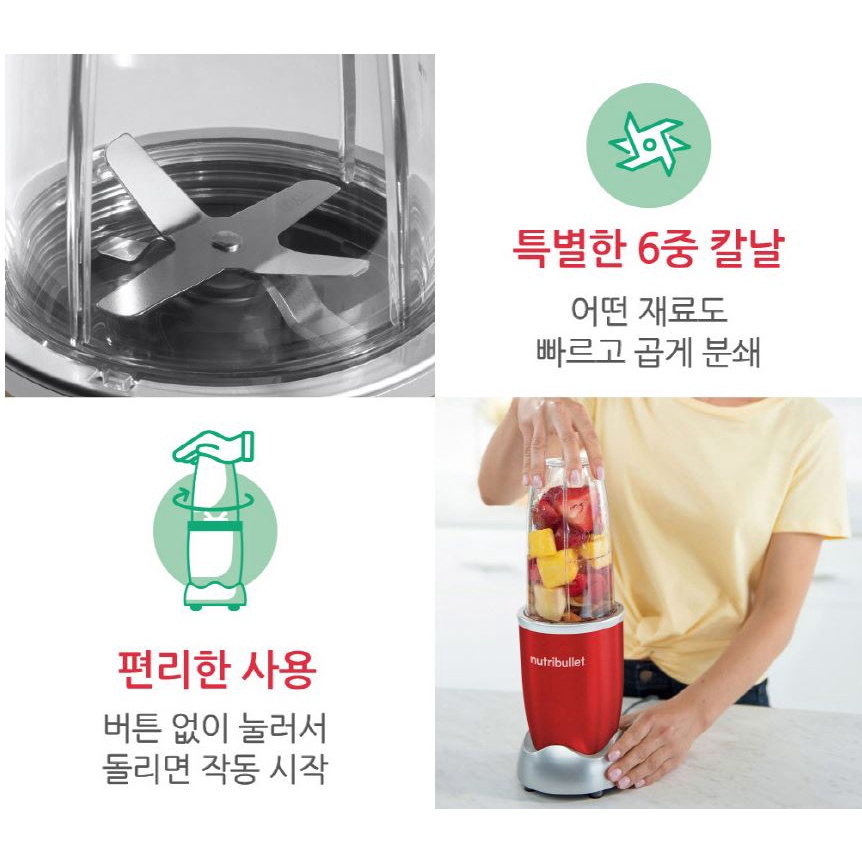 특별한 6중 칼날

어떤 재료도
빠르고 곱게 분쇄

편리한 사용

버튼 없이 눌러서
돌리면 작동 시작

nutribullet