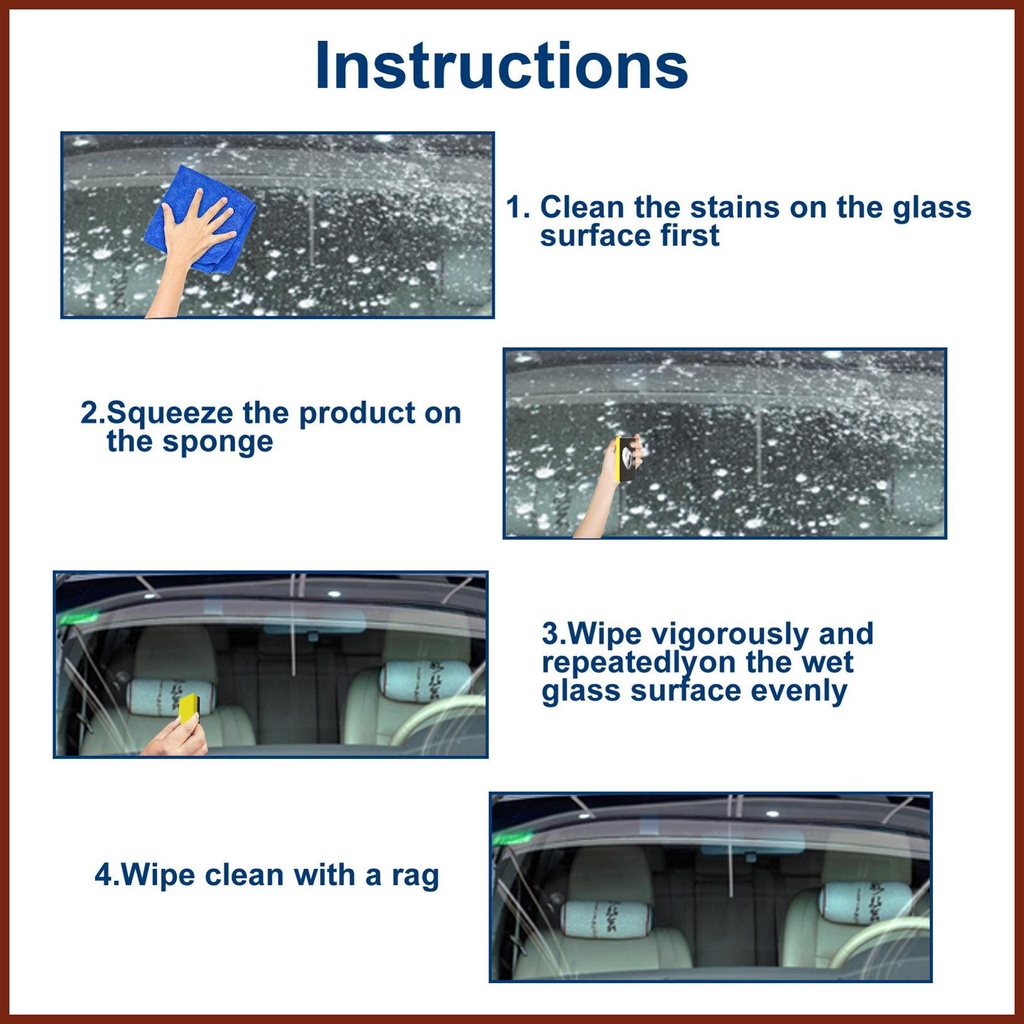 Instructions

1. Clean the stains on the glass surface first

2.Squeeze the product on the sponge

3.Wipe vigorously and repeatedlyon the wet glass surface evenly

4.Wipe clean with a rag