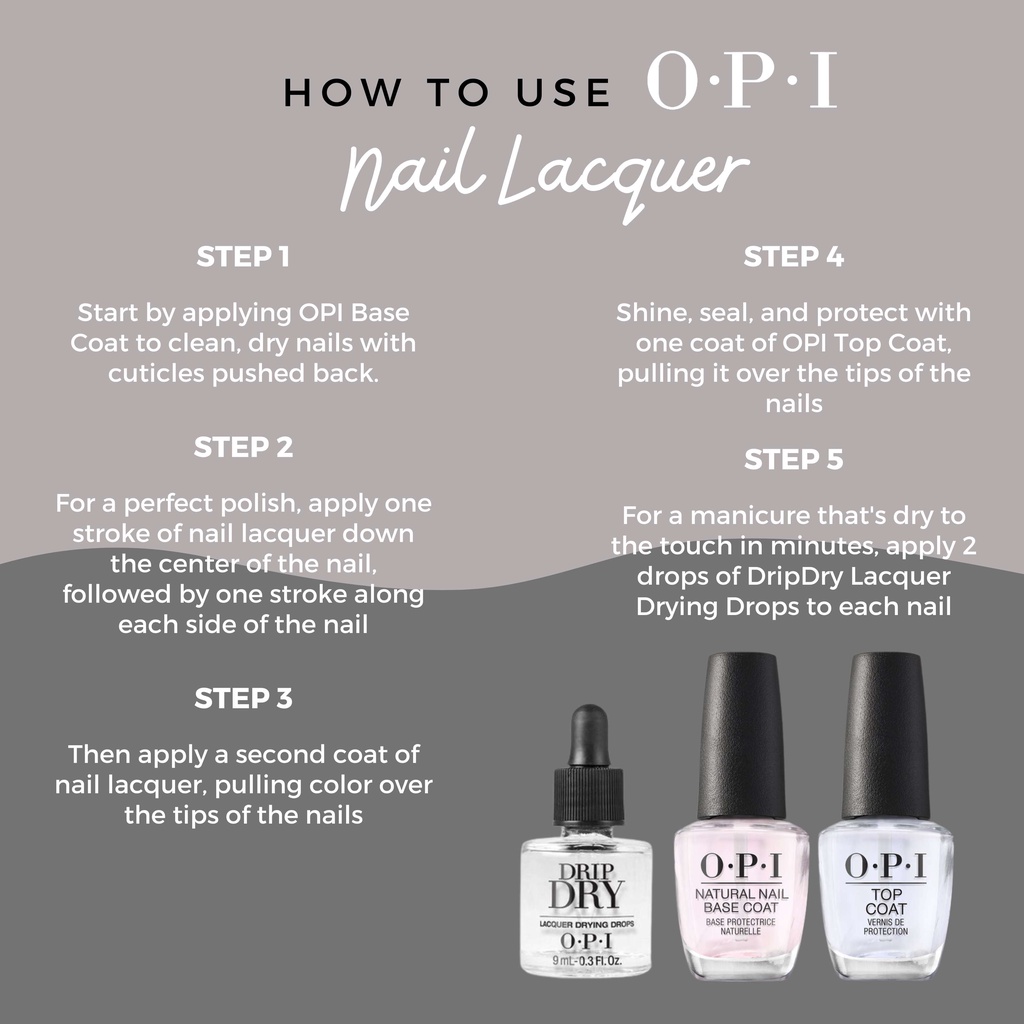 HOW TO USE O·P·I

Nail Lacquer

STEP 1

Start by applying OPI Base Coat to clean, dry nails with cuticles pushed back.

STEP 2

For a perfect polish, apply one stroke of nail lacquer down the center of the nail, followed by one stroke along each side of the nail

STEP 3

Then apply a second coat of nail lacquer, pulling color over the tips of the nails

STEP 4

Shine, seal, and protect with one coat of OPI Top Coat, pulling it over the tips of the nails

STEP 5

For a manicure that's dry to the touch in minutes, apply 2 drops of DripDry Lacquer Drying Drops to each nail

DRIP DRY
LACQUER DRYING DROPS
O·P·I
9 mL - 0.3 Fl. Oz.

O·P·I
NATURAL NAIL BASE COAT
BASE PROTECTRICE NATURELLE

O·P·I
TOP COAT
VERNIS DE PROTECTION