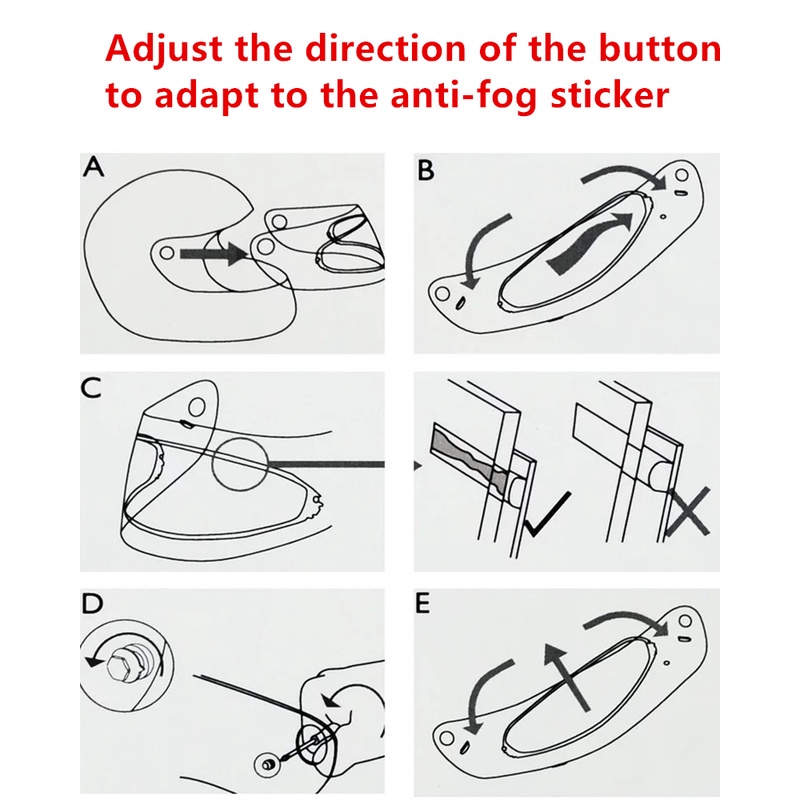 Adjust the direction of the button to adapt to the anti-fog sticker

A

B

C

D

E