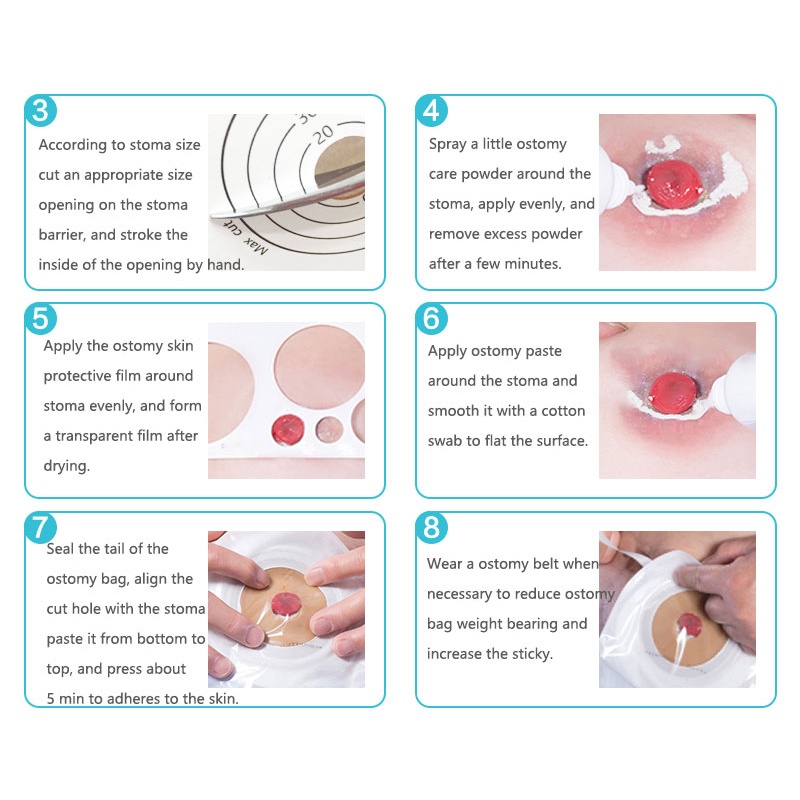 3
According to stoma size cut an appropriate size opening on the stoma barrier, and stroke the inside of the opening by hand.

30
20
Max cut

4
Spray a little ostomy care powder around the stoma, apply evenly, and remove excess powder after a few minutes.

5
Apply the ostomy skin protective film around stoma evenly, and form a transparent film after drying.

6
Apply ostomy paste around the stoma and smooth it with a cotton swab to flat the surface.

7
Seal the tail of the ostomy bag, align the cut hole with the stoma paste it from bottom to top, and press about 5 min to adheres to the skin.

8
Wear a ostomy belt when necessary to reduce ostomy bag weight bearing and increase the sticky.