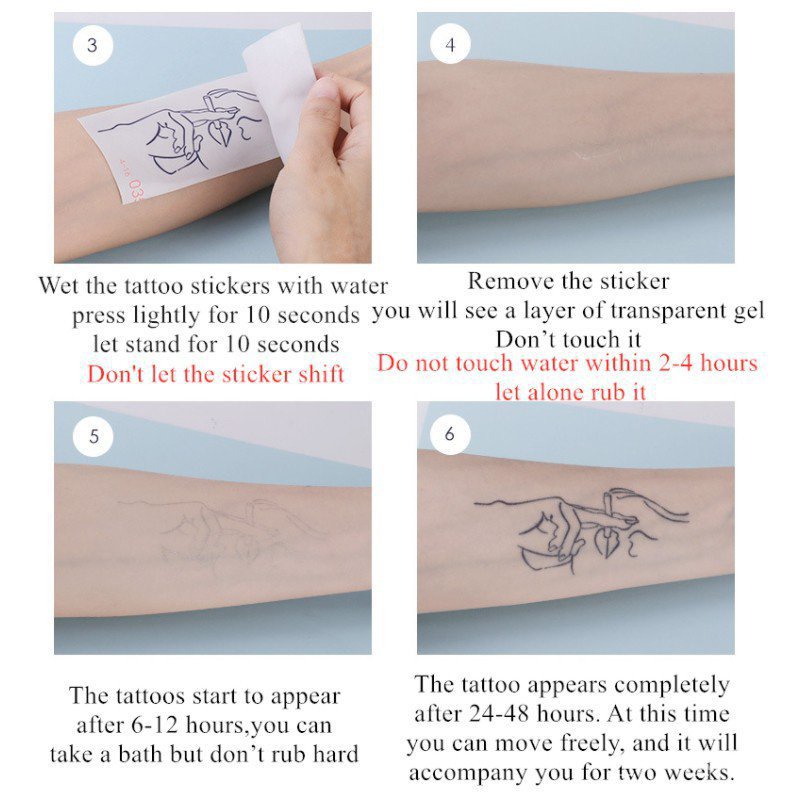 3

Wet the tattoo stickers with water
press lightly for 10 seconds
let stand for 10 seconds
Don't let the sticker shift

4

Remove the sticker
you will see a layer of transparent gel
Don't touch it
Do not touch water within 2-4 hours
let alone rub it

5

The tattoos start to appear
after 6-12 hours,you can
take a bath but don't rub hard

6

The tattoo appears completely
after 24-48 hours. At this time
you can move freely, and it will
accompany you for two weeks.