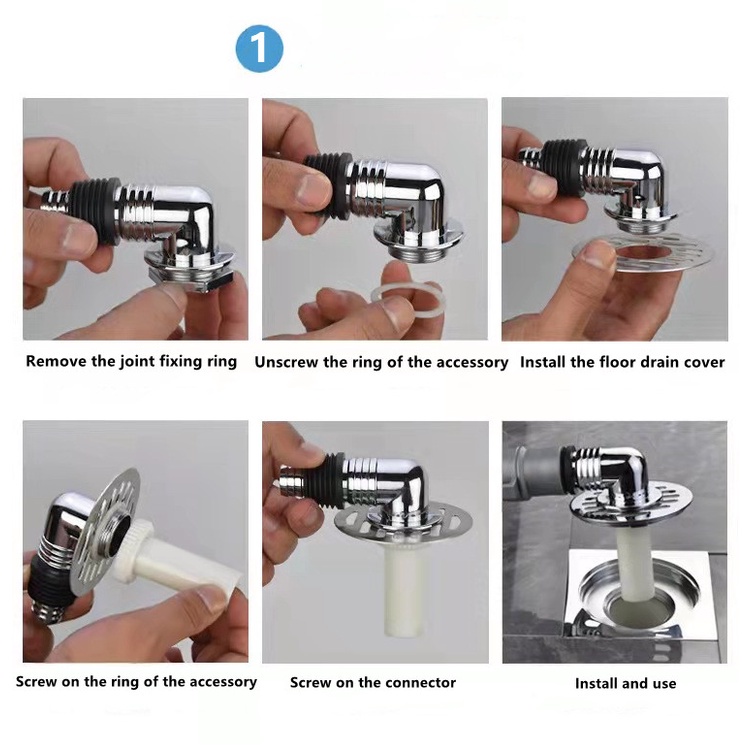 1

Remove the joint fixing ring

Unscrew the ring of the accessory

Install the floor drain cover

Screw on the ring of the accessory

Screw on the connector

Install and use