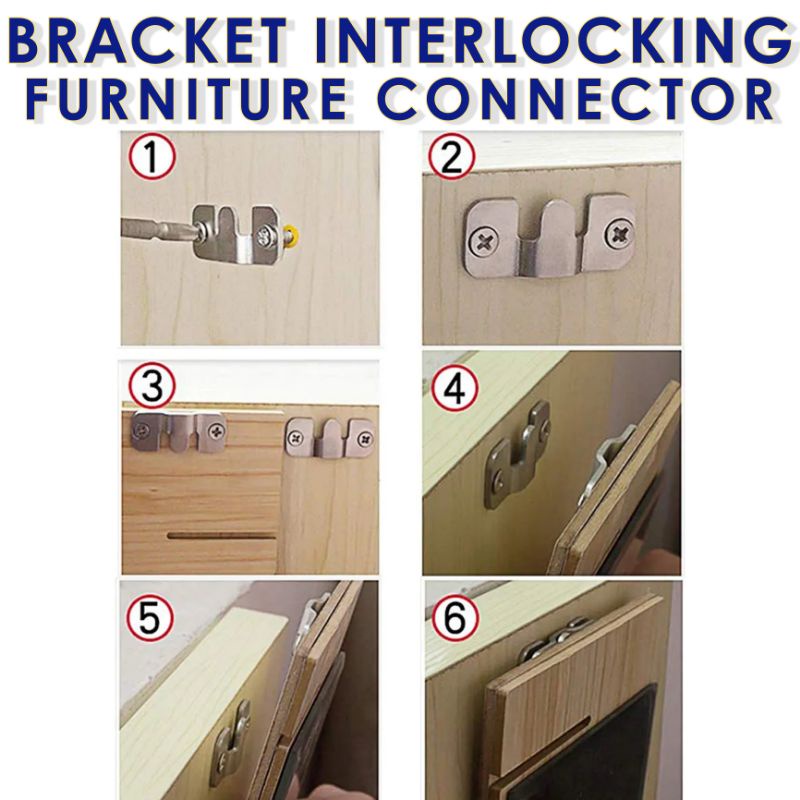 BRACKET INTERLOCKING FURNITURE CONNECTOR

1

2

3

4

5

6