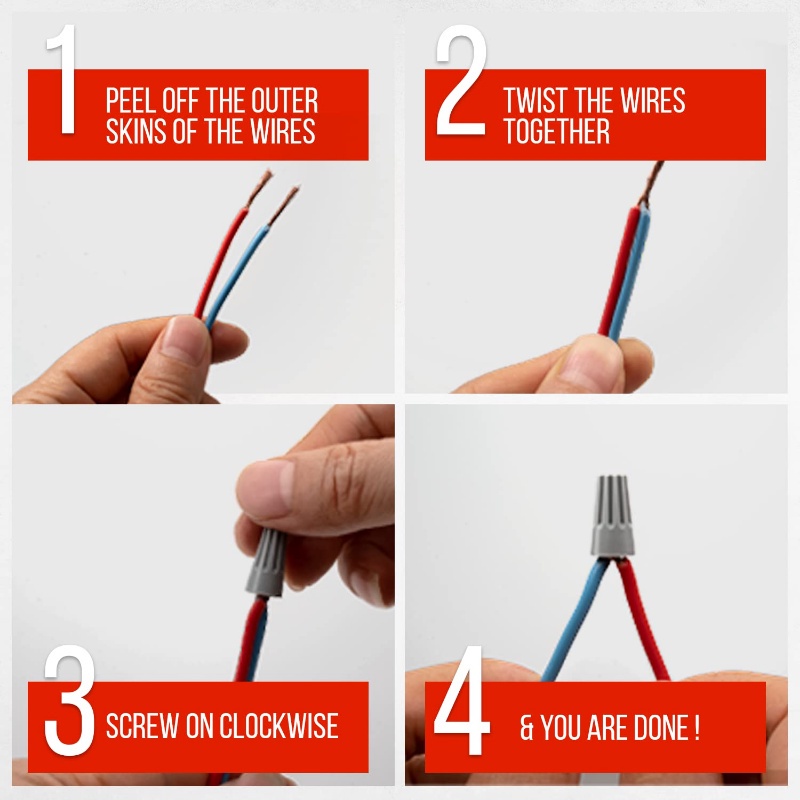 1
PEEL OFF THE OUTER SKINS OF THE WIRES

2
TWIST THE WIRES TOGETHER

3
SCREW ON CLOCKWISE

4
& YOU ARE DONE !