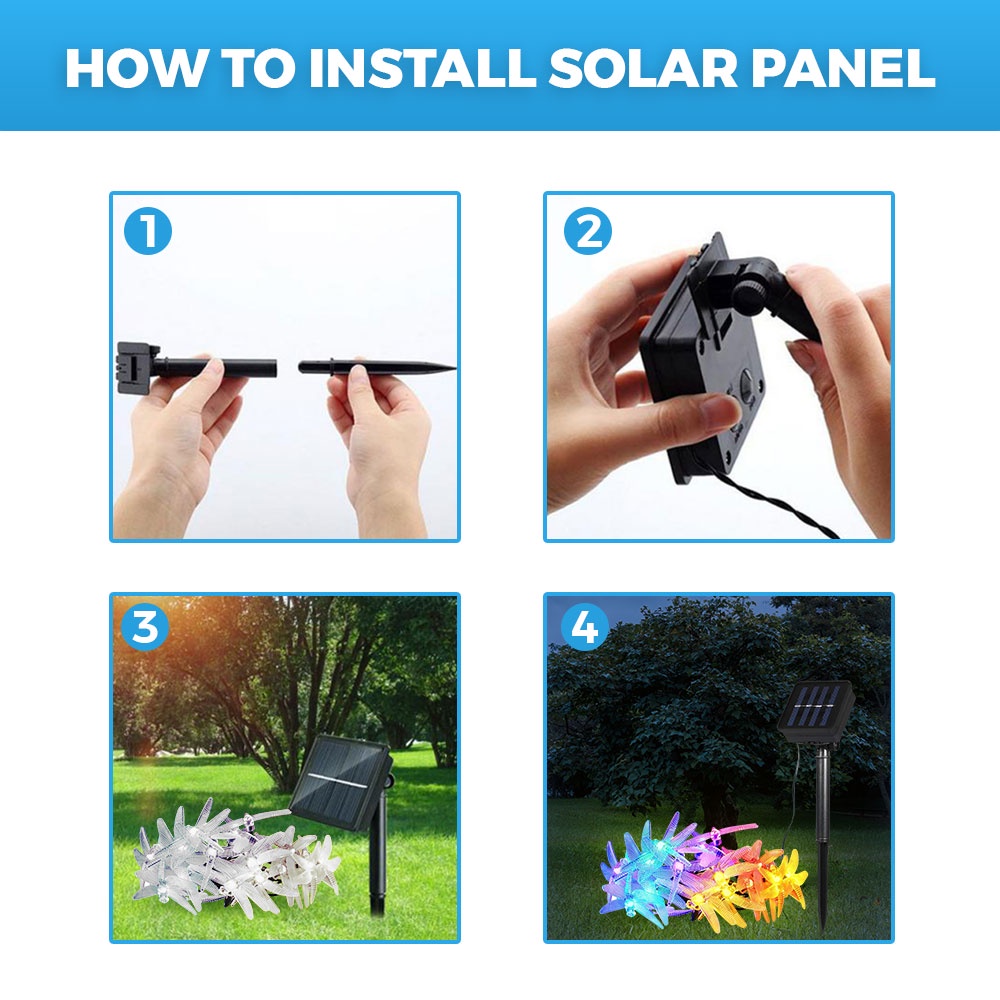 HOW TO INSTALL SOLAR PANEL

1

2

3

4