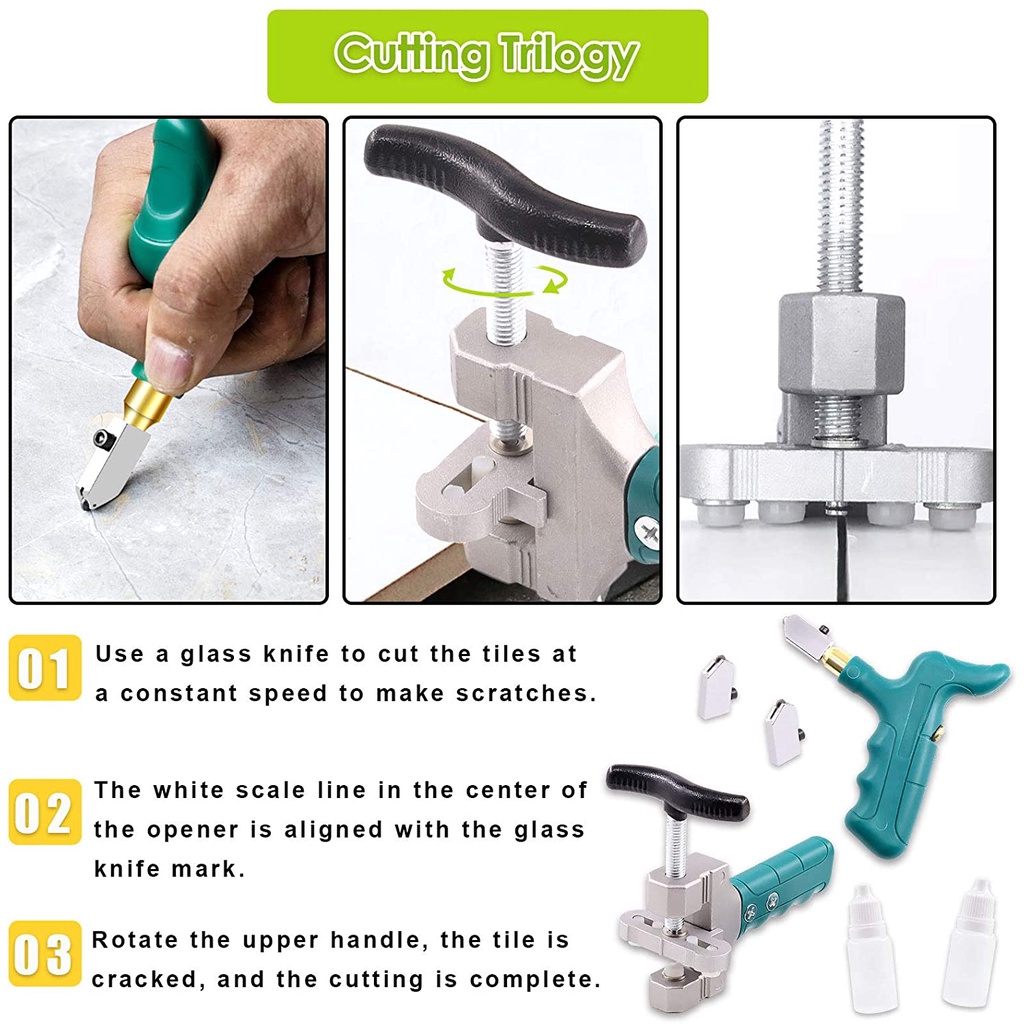 Cutting Trilogy

01 Use a glass knife to cut the tiles at a constant speed to make scratches.

02 The white scale line in the center of the opener is aligned with the glass knife mark.

03 Rotate the upper handle, the tile is cracked, and the cutting is complete.