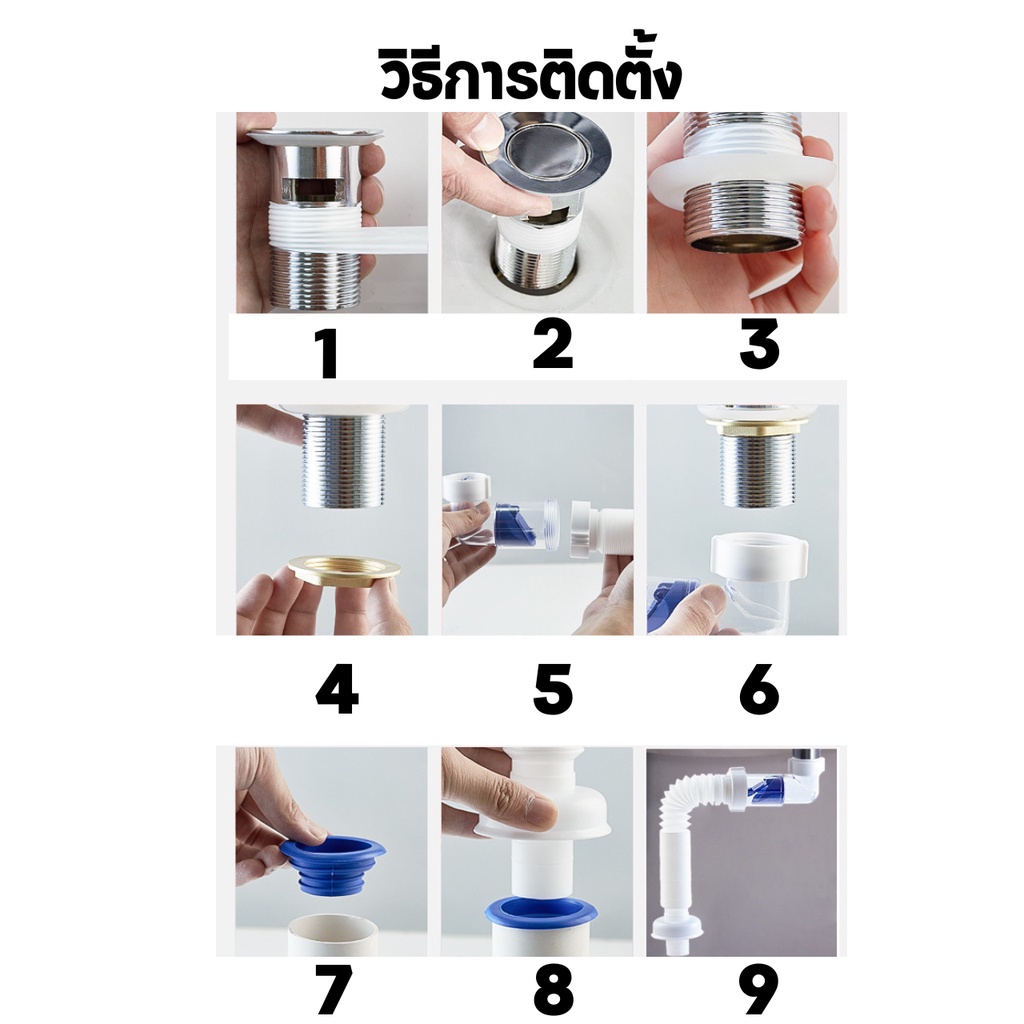 วิธีการติดตั้ง

1
2
3
4
5
6
7
8
9