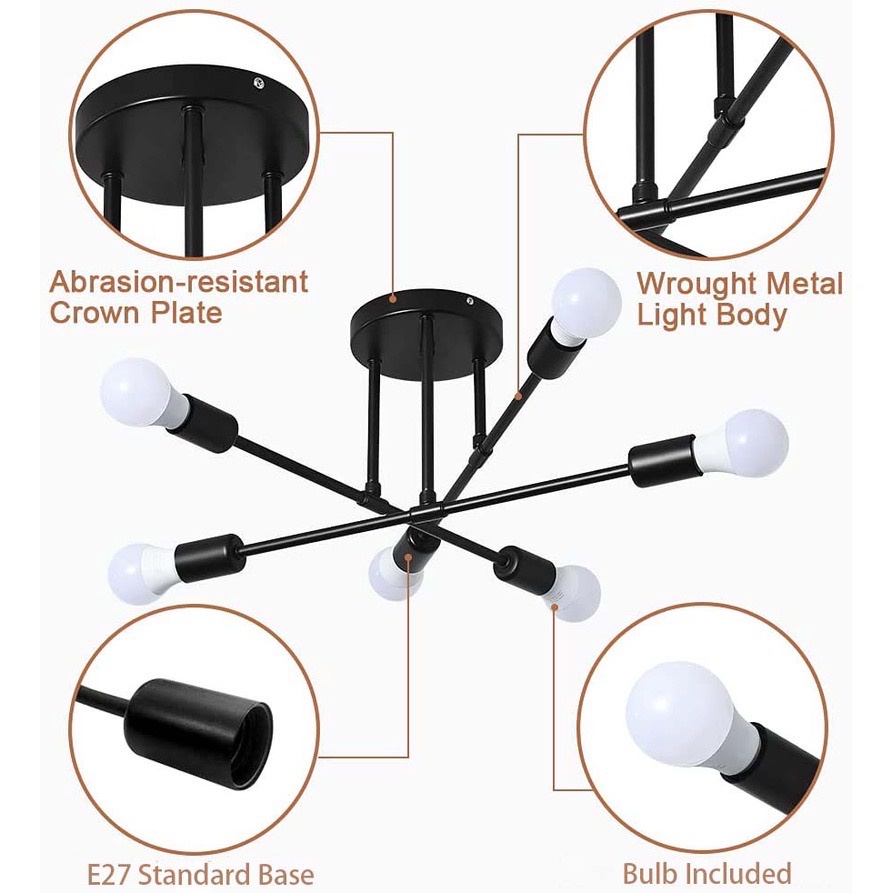 Abrasion-resistant Crown Plate

Wrought Metal Light Body

E27 Standard Base

Bulb Included