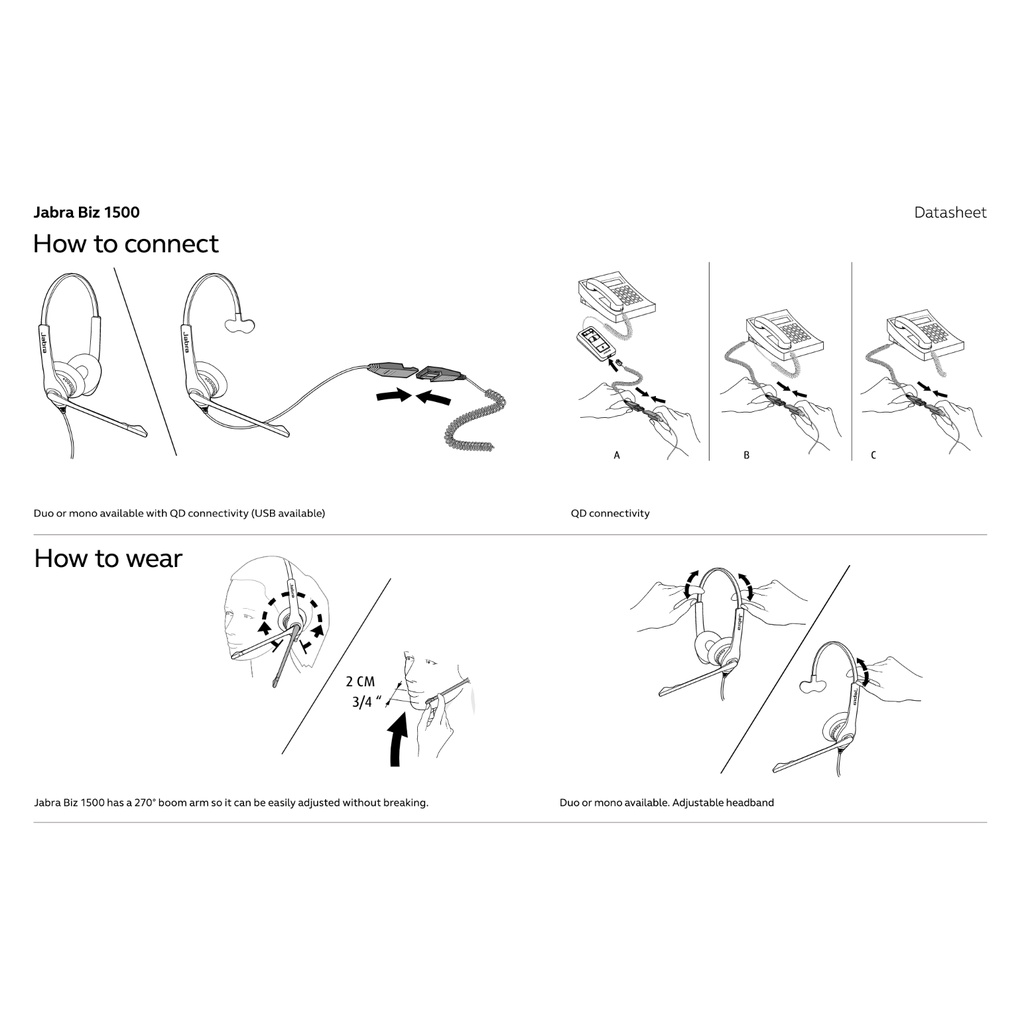 Jabra Biz 1500

Datasheet

How to connect

Jabra

Jabra

A

B

C

Duo or mono available with QD connectivity (USB available)

QD connectivity

How to wear

2 CM
3/4 "

Jabra

Jabra

Jabra Biz 1500 has a 270° boom arm so it can be easily adjusted without breaking.

Duo or mono available. Adjustable headband