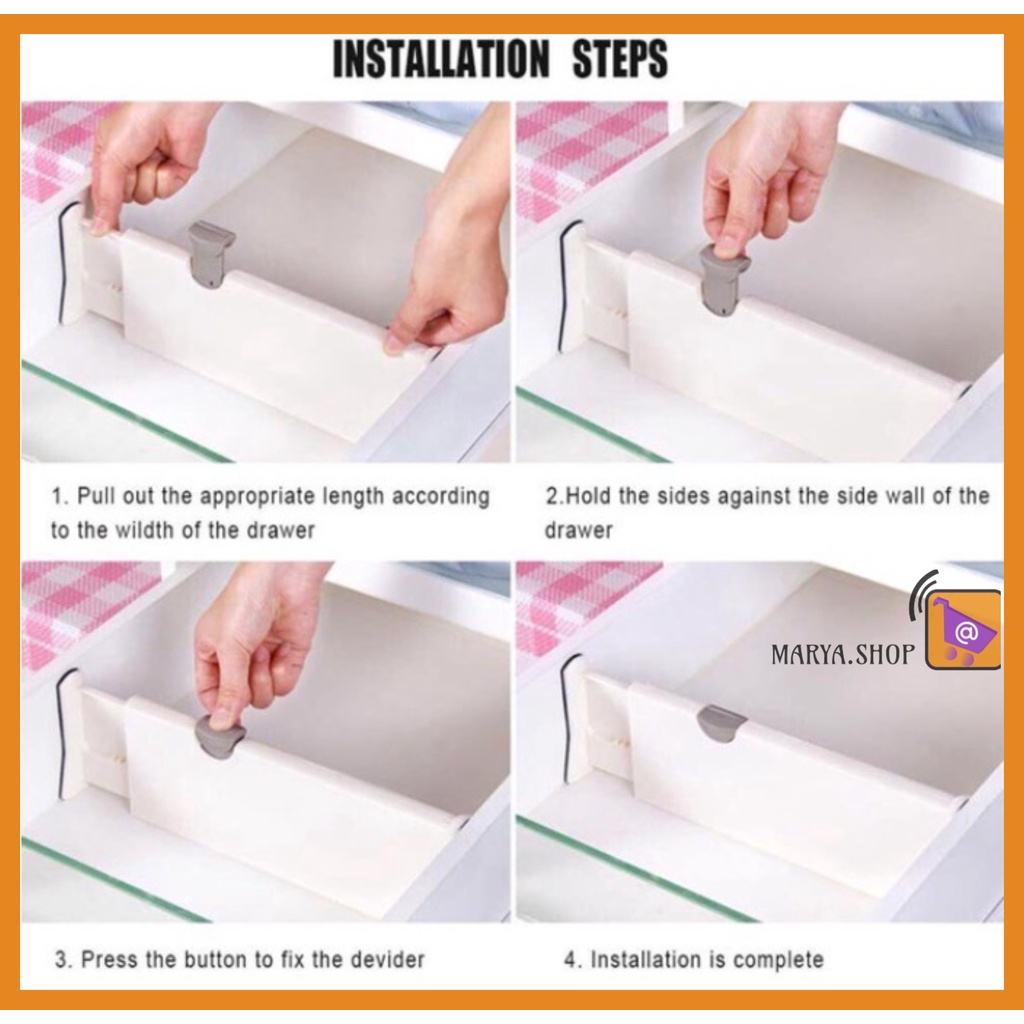 INSTALLATION STEPS

1. Pull out the appropriate length according to the wildth of the drawer

2.Hold the sides against the side wall of the drawer

MARYA.SHOP

@

3. Press the button to fix the devider

4. Installation is complete