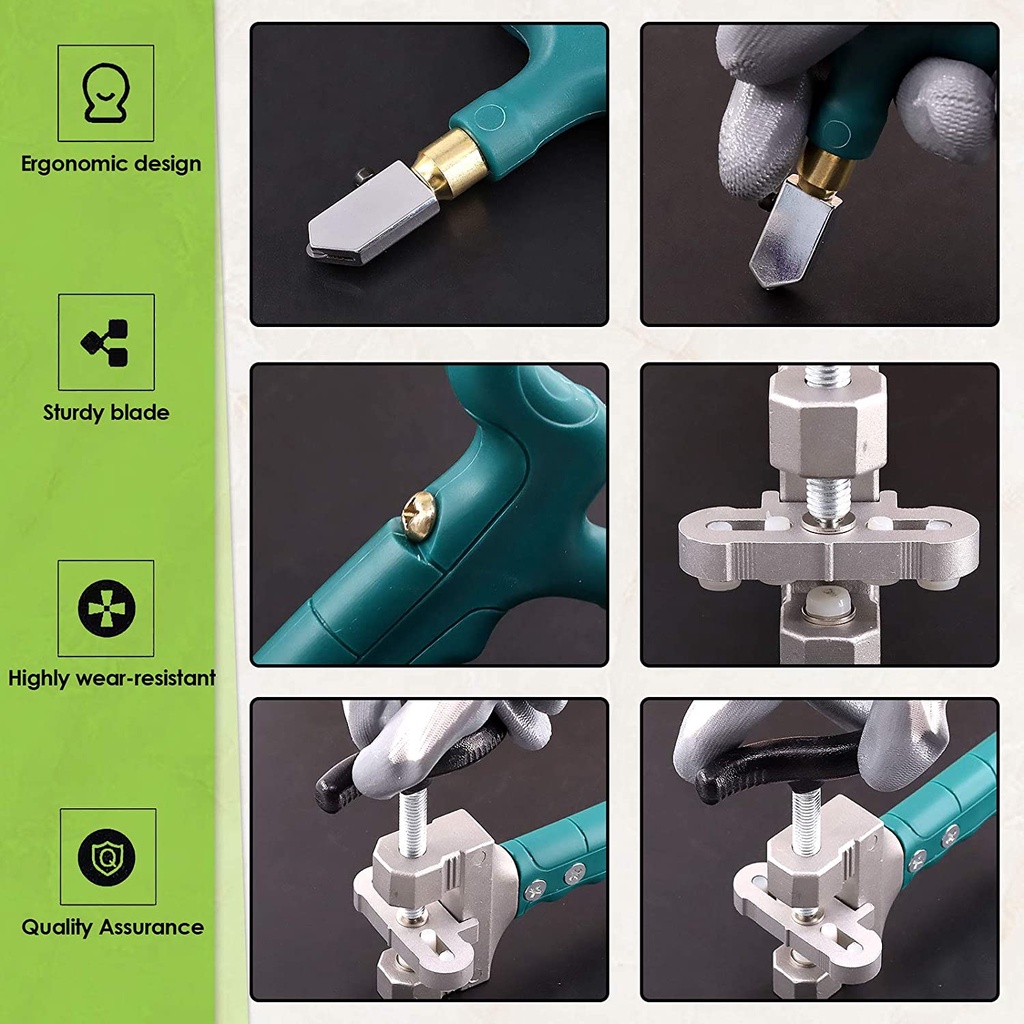 Ergonomic design

Sturdy blade

Highly wear-resistant

Quality Assurance