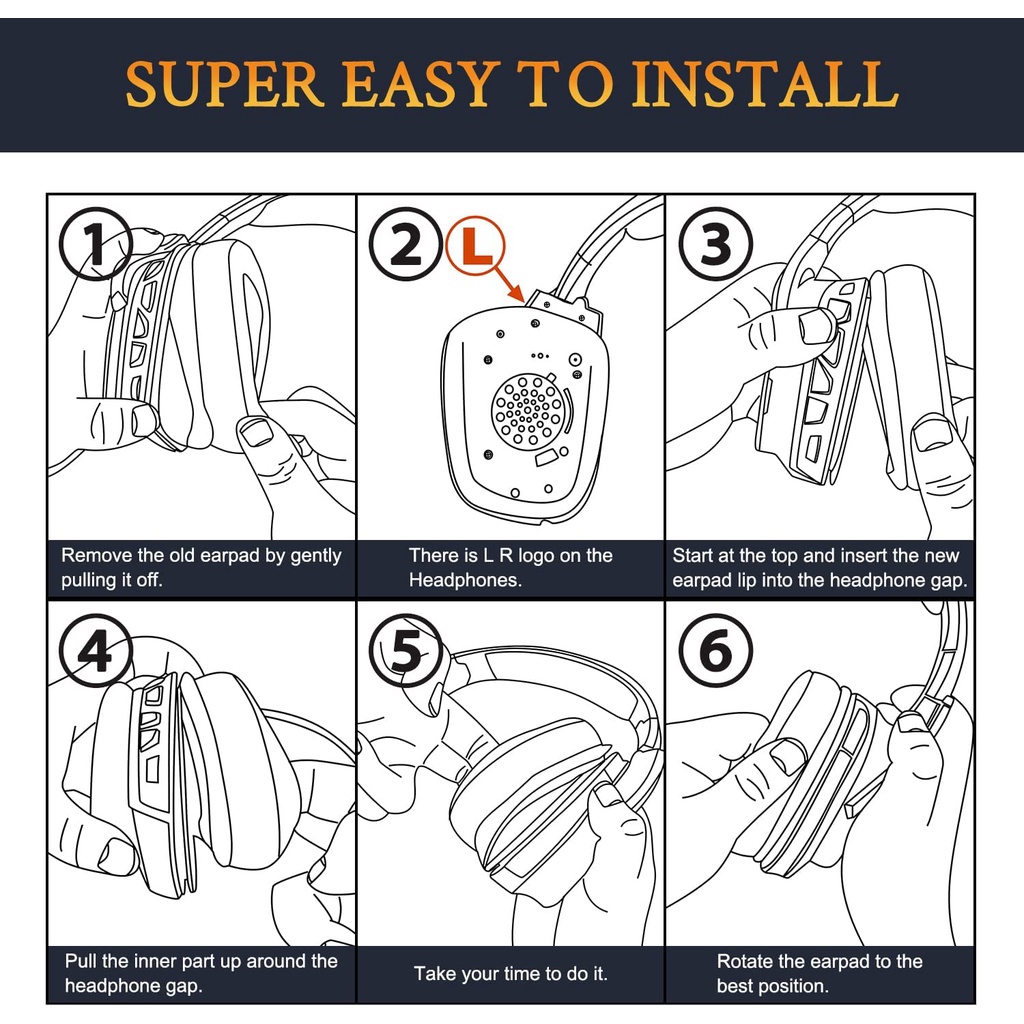 SUPER EASY TO INSTALL

1

Remove the old earpad by gently pulling it off.

2

L

There is L R logo on the Headphones.

3

Start at the top and insert the new earpad lip into the headphone gap.

4

Pull the inner part up around the headphone gap.

5

Take your time to do it.

6

Rotate the earpad to the best position.