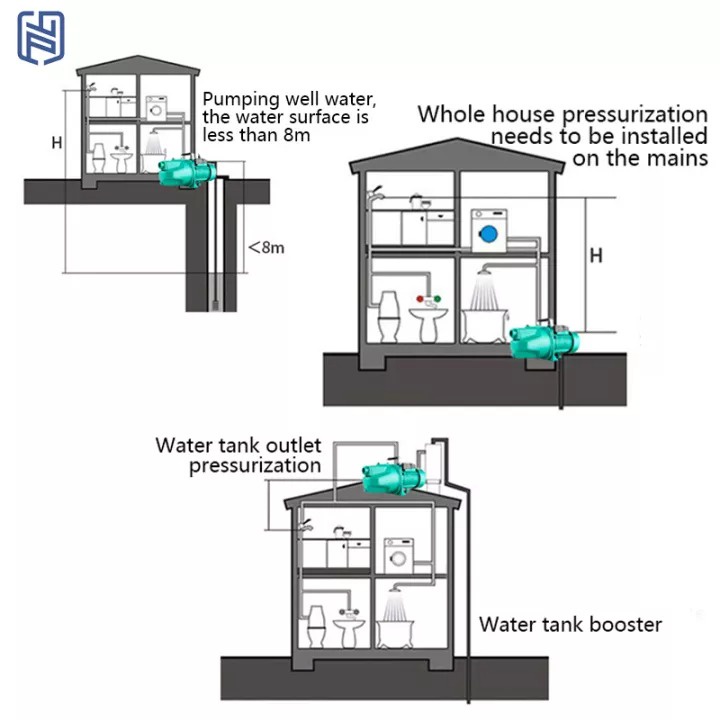 Pumping well water, the water surface is less than 8m

H

<8m

Whole house pressurization needs to be installed on the mains

H

Water tank outlet pressurization

Water tank booster