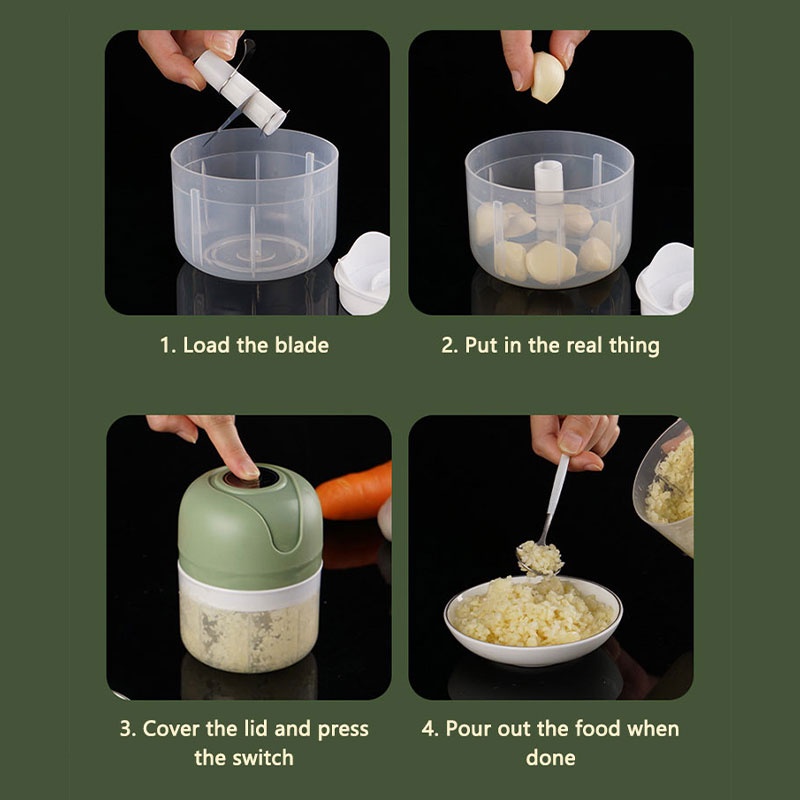 1. Load the blade

2. Put in the real thing

3. Cover the lid and press the switch

4. Pour out the food when done