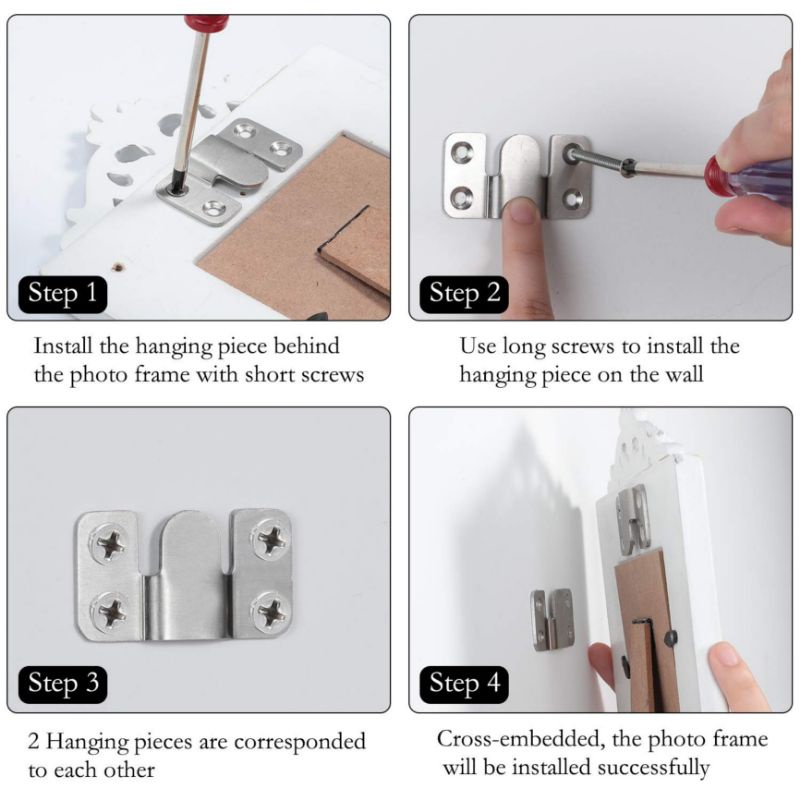 Step 1

Install the hanging piece behind the photo frame with short screws

Step 2

Use long screws to install the hanging piece on the wall

Step 3

2 Hanging pieces are corresponded to each other

Step 4

Cross-embedded, the photo frame will be installed successfully