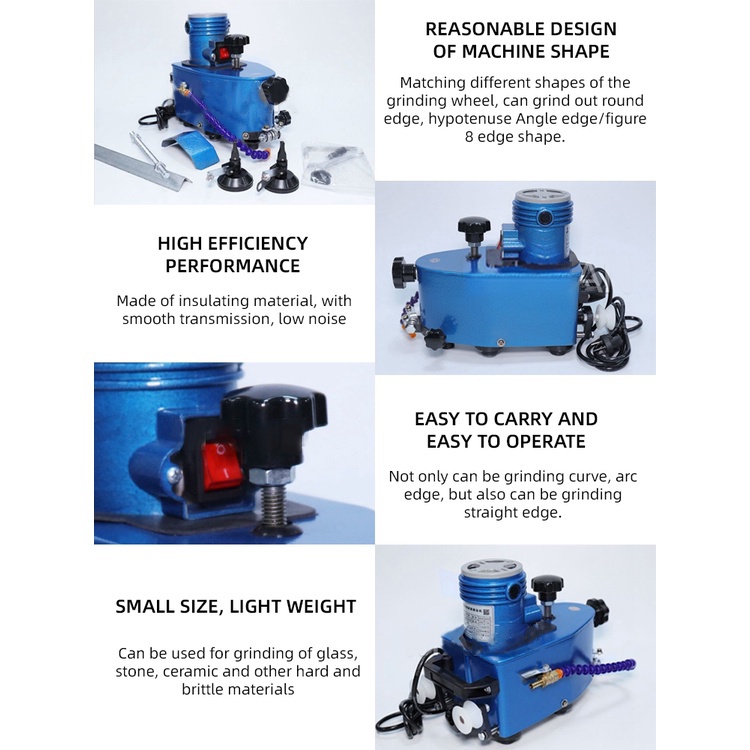 REASONABLE DESIGN OF MACHINE SHAPE

Matching different shapes of the grinding wheel, can grind out round edge, hypotenuse Angle edge/figure 8 edge shape.

HIGH EFFICIENCY PERFORMANCE

Made of insulating material, with smooth transmission, low noise

EASY TO CARRY AND EASY TO OPERATE

Not only can be grinding curve, arc edge, but also can be grinding straight edge.

SMALL SIZE, LIGHT WEIGHT

Can be used for grinding of glass, stone, ceramic and other hard and brittle materials