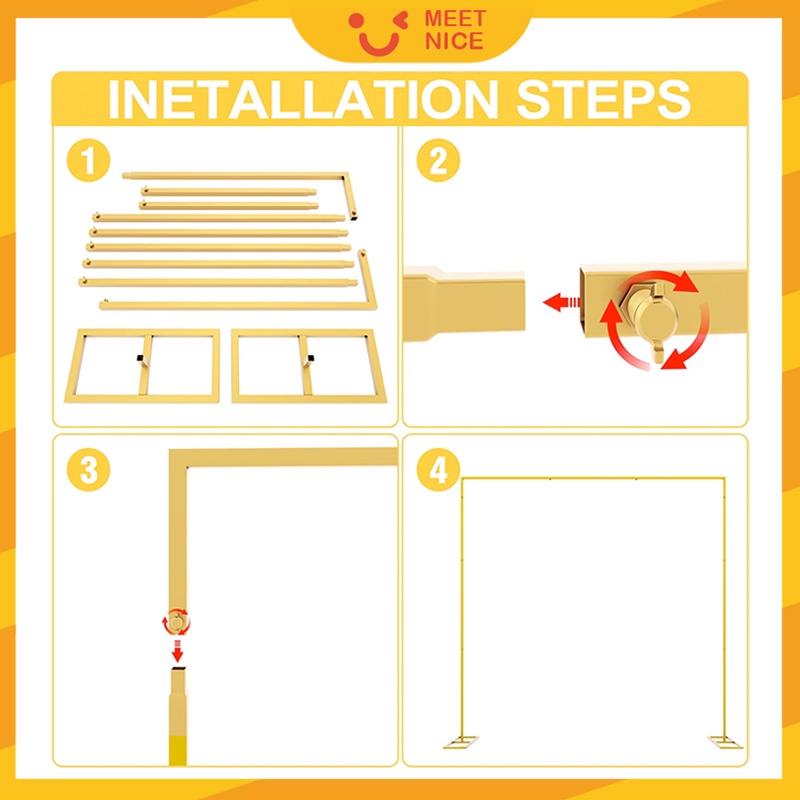 MEET NICE

INETALLATION STEPS

1

2

3

4