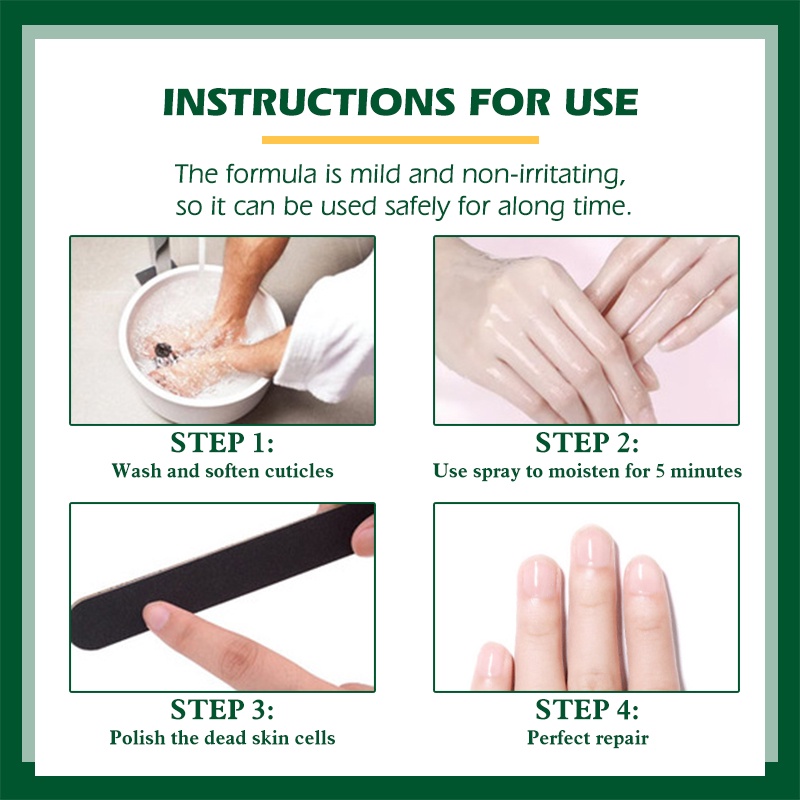 INSTRUCTIONS FOR USE

The formula is mild and non-irritating, so it can be used safely for along time.

STEP 1:
Wash and soften cuticles

STEP 2:
Use spray to moisten for 5 minutes

STEP 3:
Polish the dead skin cells

STEP 4:
Perfect repair