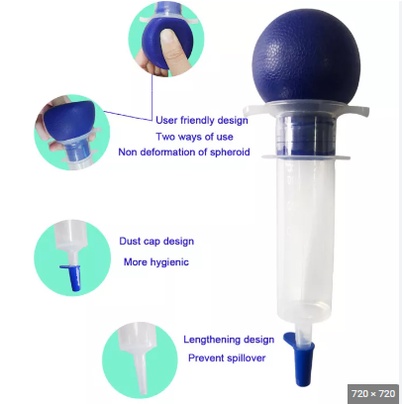 User friendly design
Two ways of use
Non deformation of spheroid

Dust cap design
More hygienic

Lengthening design
Prevent spillover

720 × 720