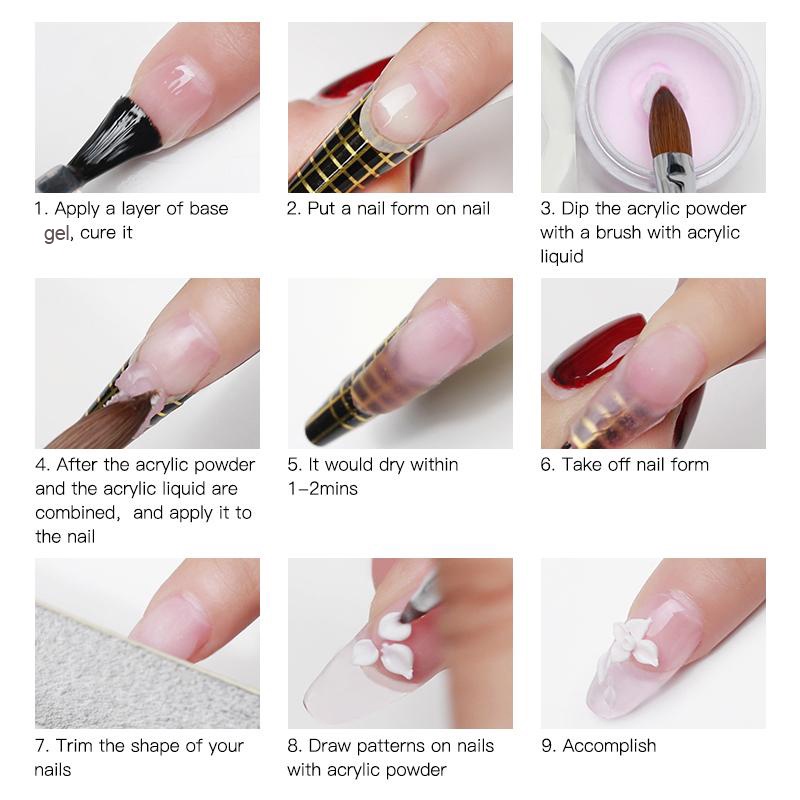 1. Apply a layer of base gel, cure it

2. Put a nail form on nail

3. Dip the acrylic powder with a brush with acrylic liquid

4. After the acrylic powder and the acrylic liquid are combined, and apply it to the nail

5. It would dry within 1-2mins

6. Take off nail form

7. Trim the shape of your nails

8. Draw patterns on nails with acrylic powder

9. Accomplish