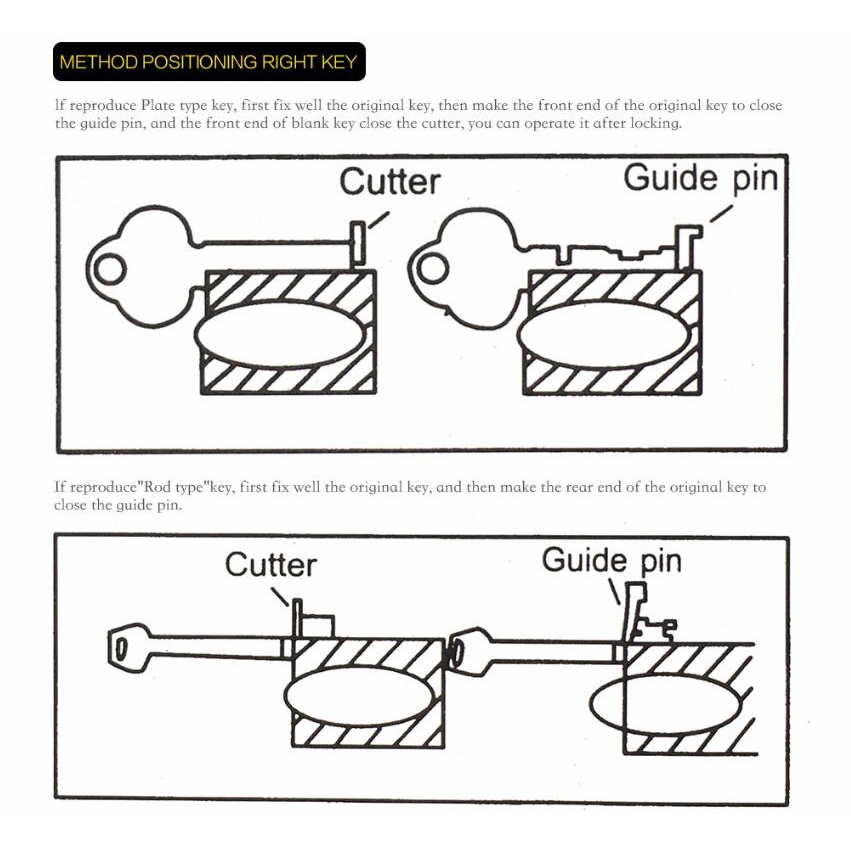 METHOD POSITIONING RIGHT KEY

If reproduce Plate type key, first fix well the original key, then make the front end of the original key to close the guide pin, and the front end of blank key close the cutter, you can operate it after locking.

Cutter

Guide pin

If reproduce"Rod type"key, first fix well the original key, and then make the rear end of the original key to close the guide pin.

Cutter

Guide pin