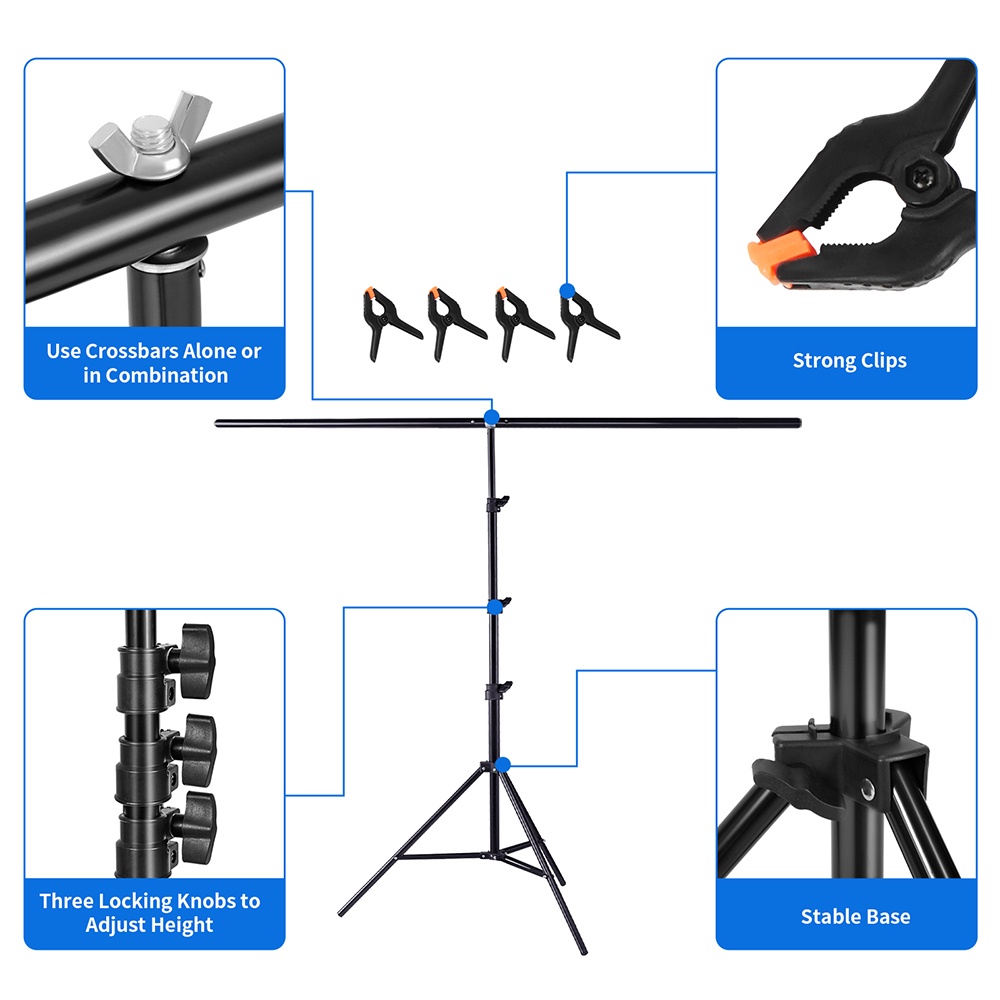 Use Crossbars Alone or in Combination

Strong Clips

Three Locking Knobs to Adjust Height

Stable Base