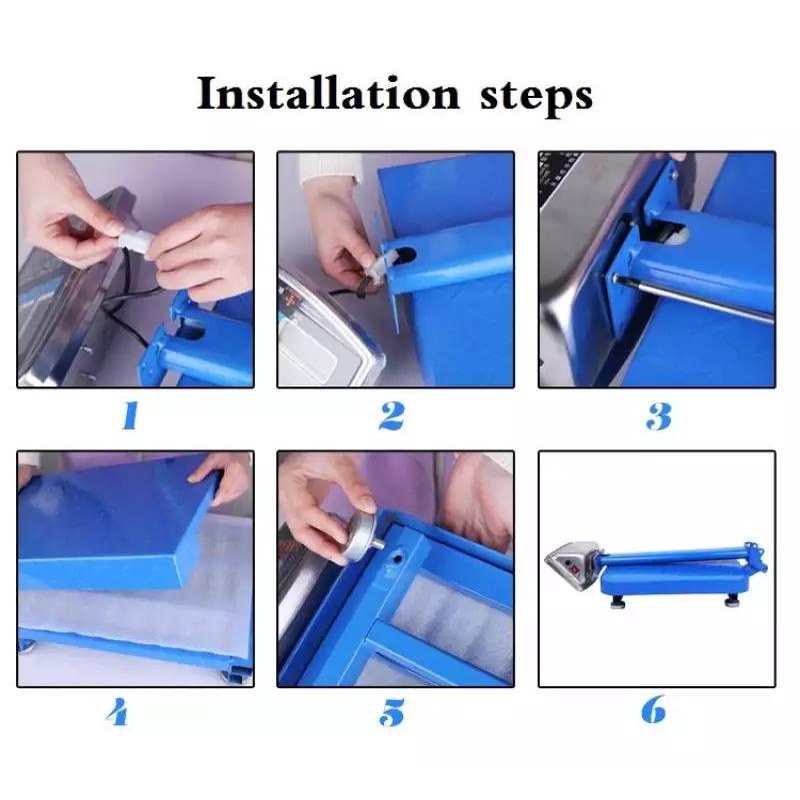 Installation steps

1

2

3

4

5

6