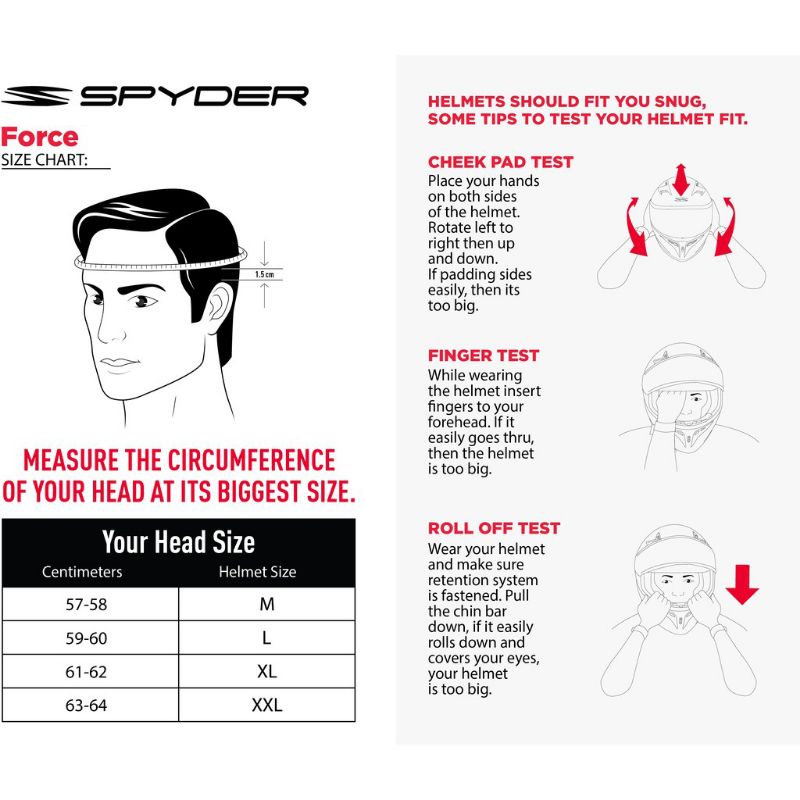 SPYDER

Force
SIZE CHART:

1.5 cm

MEASURE THE CIRCUMFERENCE OF YOUR HEAD AT ITS BIGGEST SIZE.

Your Head Size

| Centimeters | Helmet Size |
|---|---|
| 57-58 | M |
| 59-60 | L |
| 61-62 | XL |
| 63-64 | XXL |

HELMETS SHOULD FIT YOU SNUG, SOME TIPS TO TEST YOUR HELMET FIT.

CHEEK PAD TEST
Place your hands on both sides of the helmet. Rotate left to right then up and down. If padding sides easily, then its too big.

FINGER TEST
While wearing the helmet insert fingers to your forehead. If it easily goes thru, then the helmet is too big.

ROLL OFF TEST
Wear your helmet and make sure retention system is fastened. Pull the chin bar down, if it easily rolls down and covers your eyes, your helmet is too big.