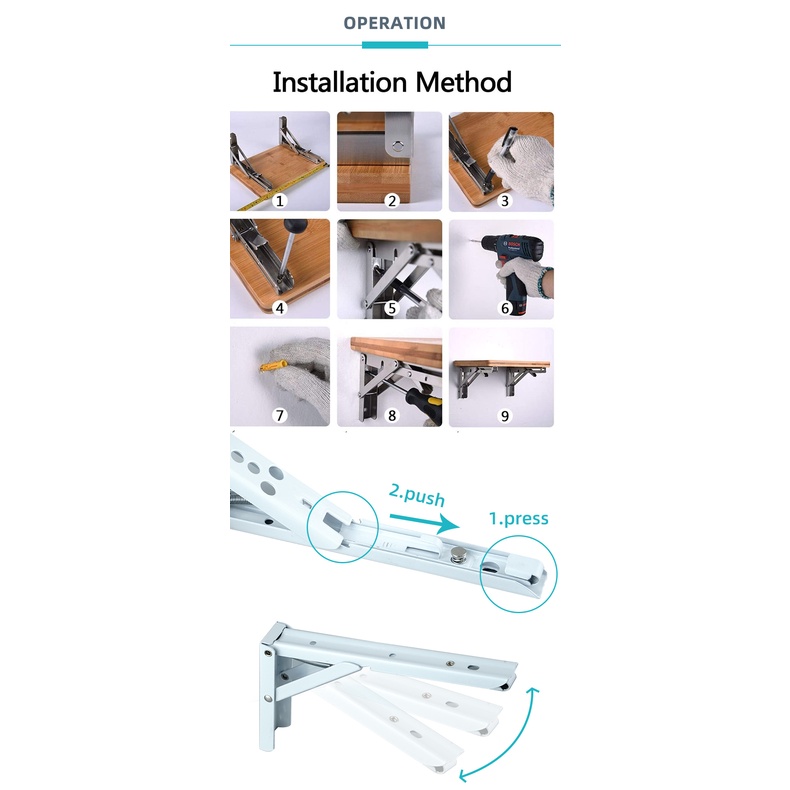 OPERATION

Installation Method

1
2
3
4
5
BOSCH
6
7
8
9

2.push
1.press