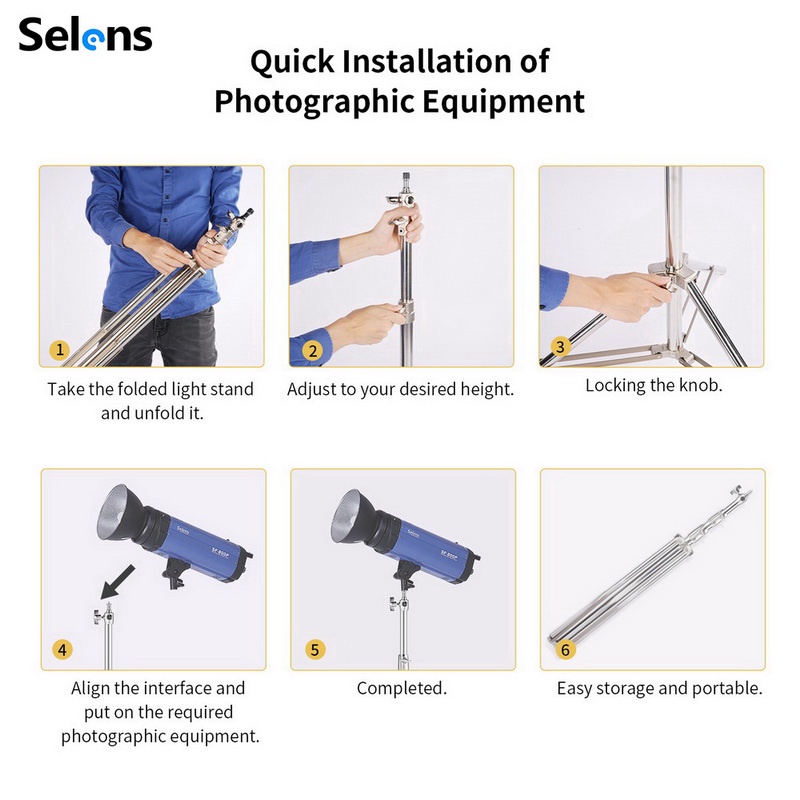 Selens

Quick Installation of Photographic Equipment

1

Take the folded light stand and unfold it.

2

Adjust to your desired height.

3

Locking the knob.

Selens
SF 800P

4

Align the interface and put on the required photographic equipment.

Selens
SF 800P

5

Completed.

6

Easy storage and portable.