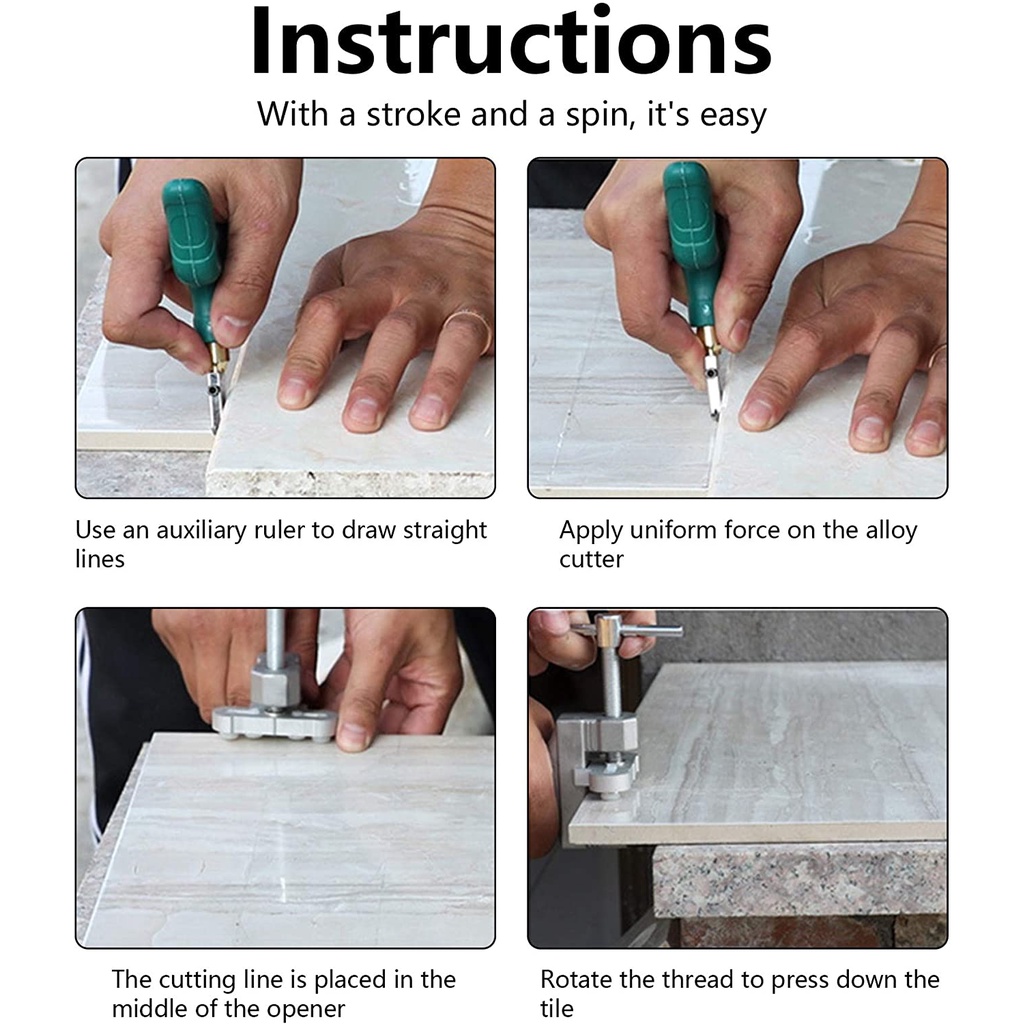 Instructions

With a stroke and a spin, it's easy

Use an auxiliary ruler to draw straight lines

Apply uniform force on the alloy cutter

The cutting line is placed in the middle of the opener

Rotate the thread to press down the tile