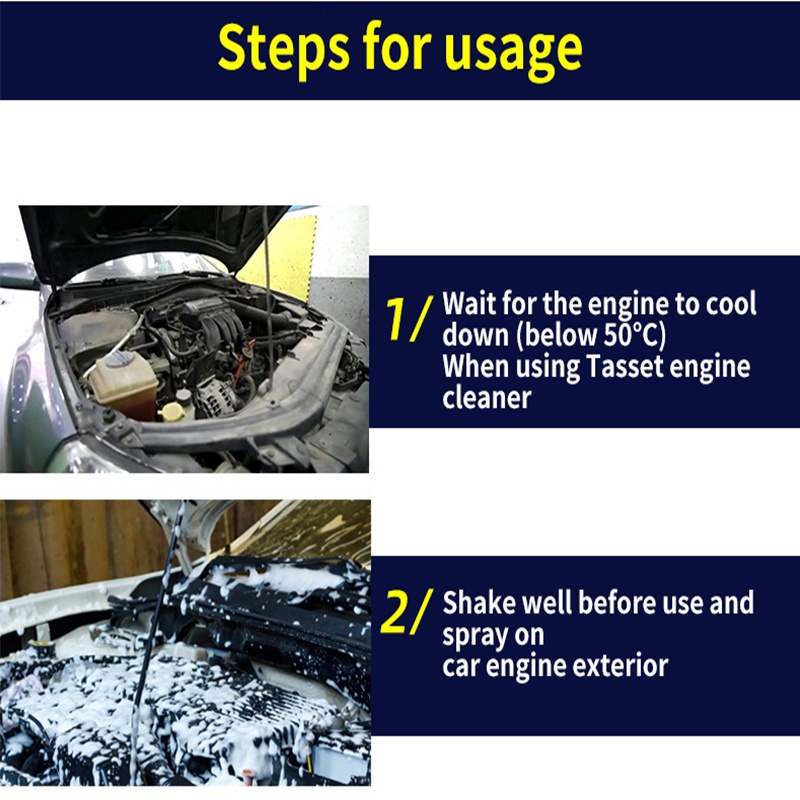 Steps for usage

1/ Wait for the engine to cool down (below 50°C)
When using Tasset engine cleaner

2/ Shake well before use and spray on
car engine exterior