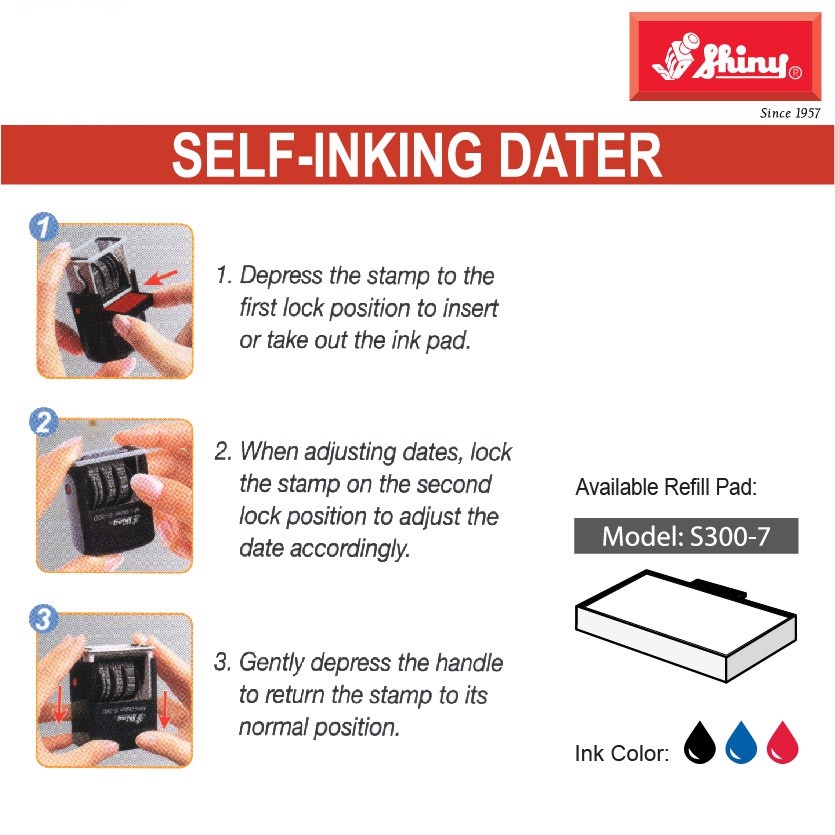 Shiny®
Since 1957

SELF-INKING DATER

1

1. Depress the stamp to the first lock position to insert or take out the ink pad.

2

2. When adjusting dates, lock the stamp on the second lock position to adjust the date accordingly.

3

3. Gently depress the handle to return the stamp to its normal position.

Available Refill Pad:

Model: S300-7

Ink Color: