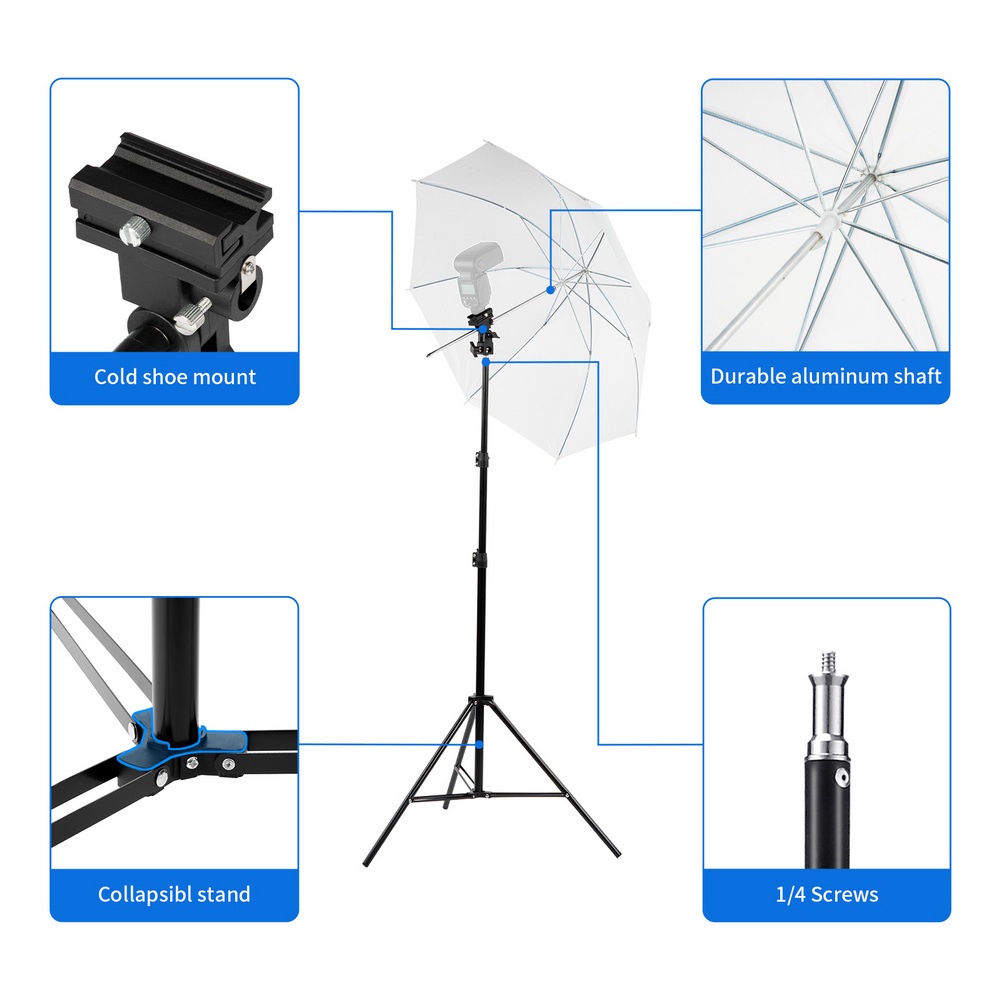 Cold shoe mount

Durable aluminum shaft

Collapsibl stand

1/4 Screws