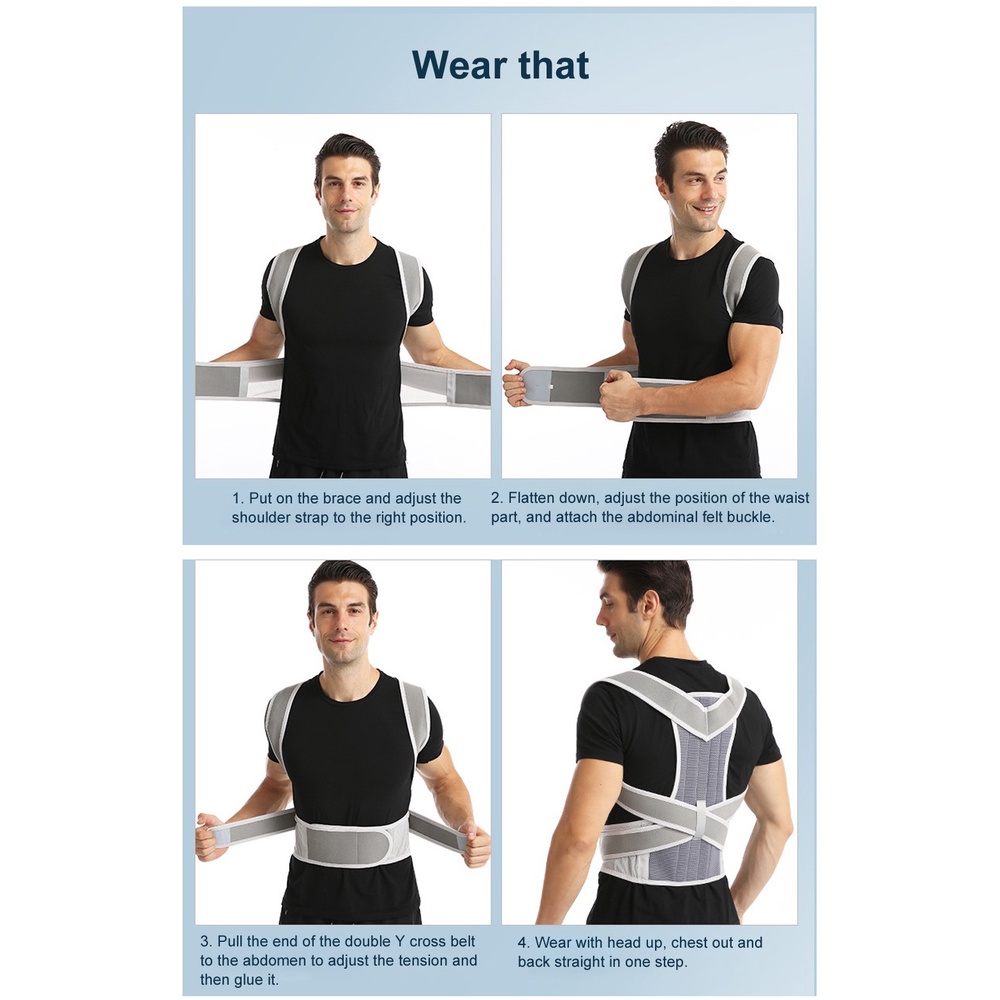 Wear that

1. Put on the brace and adjust the shoulder strap to the right position.

2. Flatten down, adjust the position of the waist part, and attach the abdominal felt buckle.

3. Pull the end of the double Y cross belt to the abdomen to adjust the tension and then glue it.

4. Wear with head up, chest out and back straight in one step.