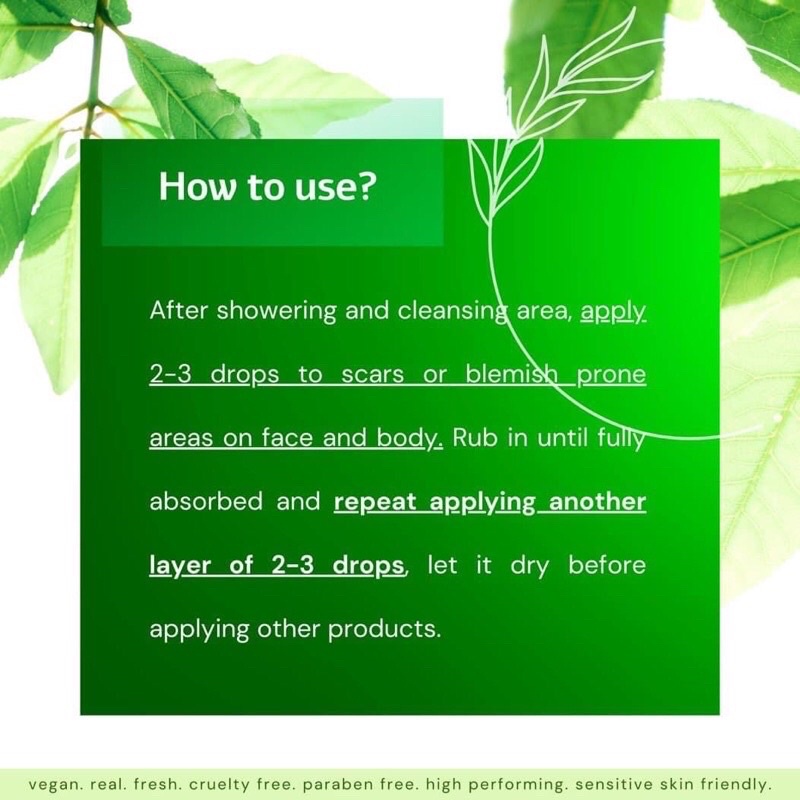 How to use?

After showering and cleansing area, apply 2-3 drops to scars or blemish prone areas on face and body. Rub in until fully absorbed and repeat applying another layer of 2-3 drops, let it dry before applying other products.

vegan. real. fresh. cruelty free. paraben free. high performing. sensitive skin friendly.