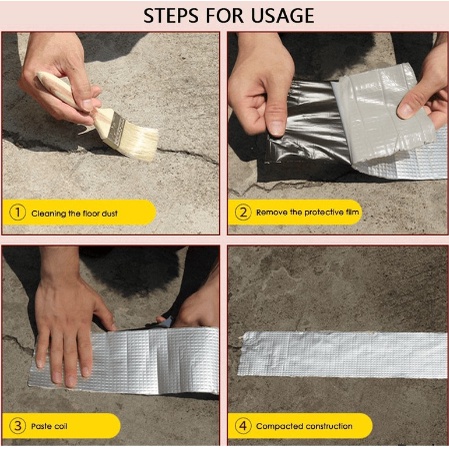 STEPS FOR USAGE

1 Cleaning the floor dust

2 Remove the protective film

3 Paste coil

4 Compacted construction