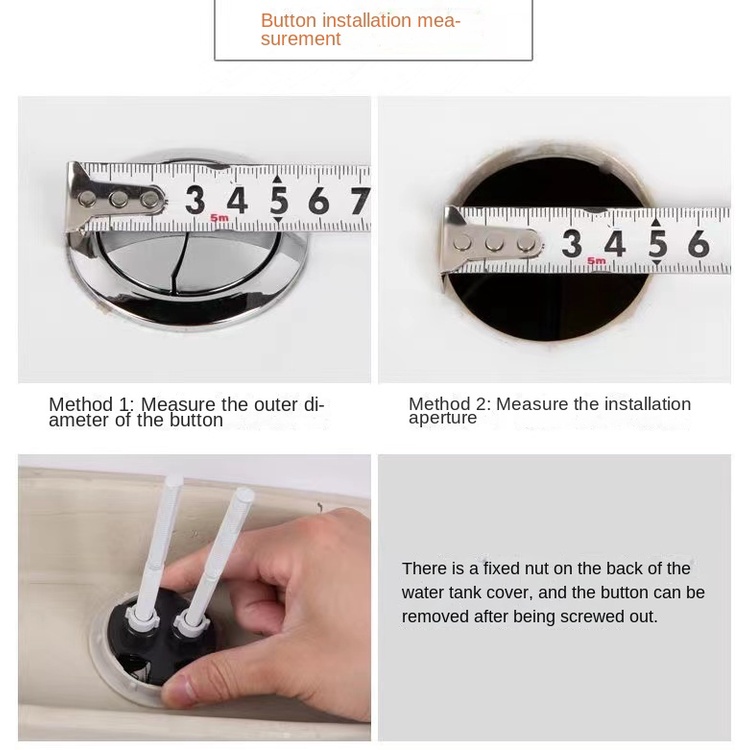 Button installation measurement

3 4 5 6 7
5m

3 4 5 6
5m

Method 1: Measure the outer diameter of the button

Method 2: Measure the installation aperture

There is a fixed nut on the back of the water tank cover, and the button can be removed after being screwed out.