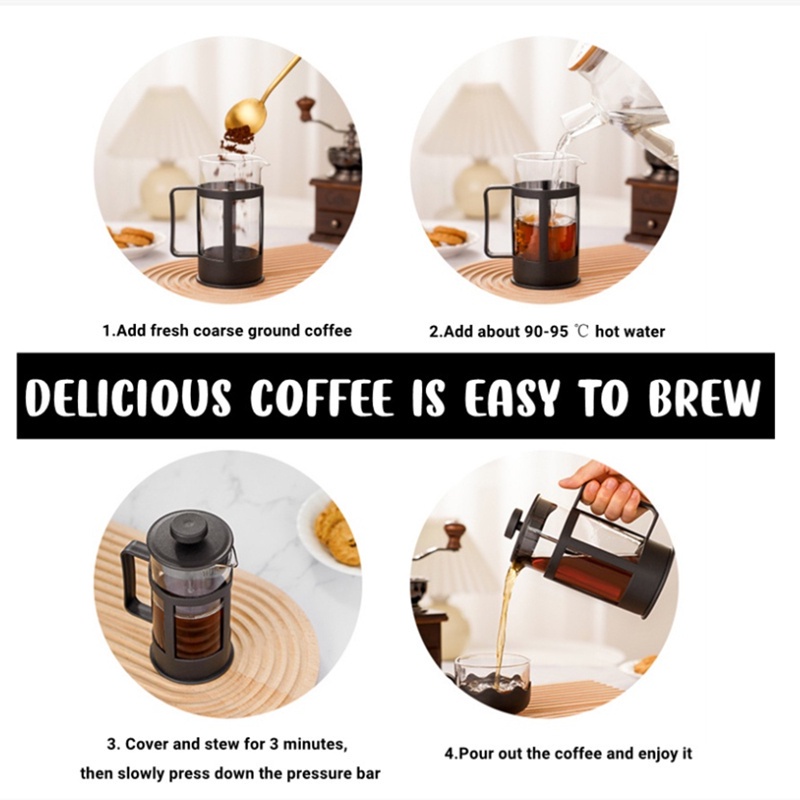 1.Add fresh coarse ground coffee

2.Add about 90-95 ℃ hot water

DELICIOUS COFFEE IS EASY TO BREW

3. Cover and stew for 3 minutes, then slowly press down the pressure bar

4.Pour out the coffee and enjoy it